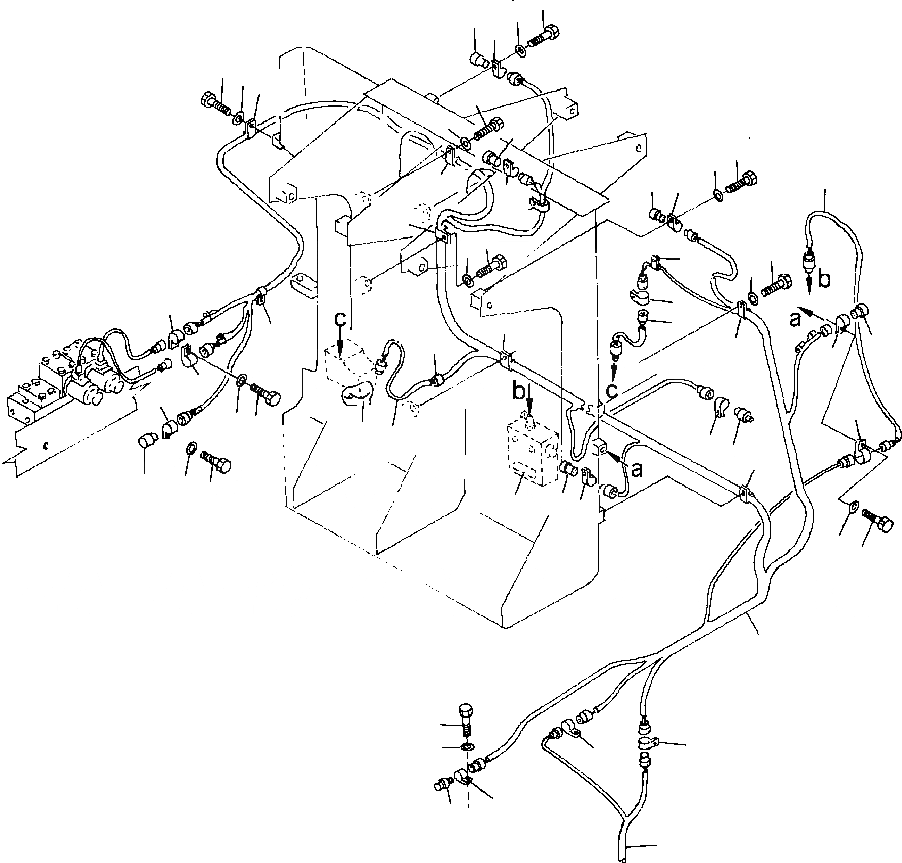 c
b
a
b
c
a