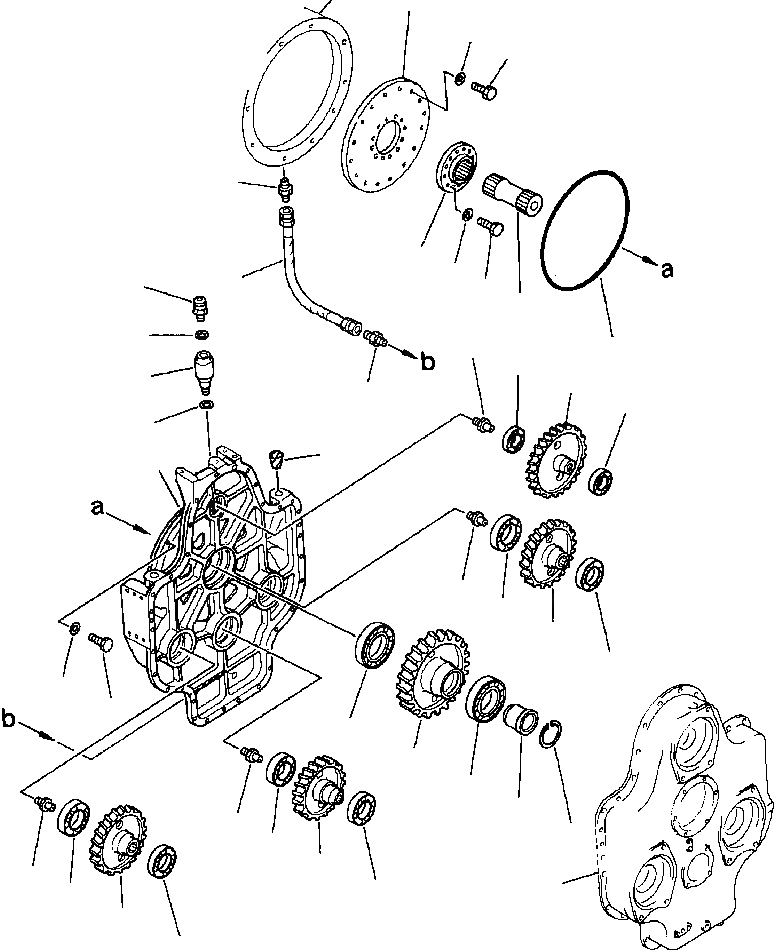 a
b
a
b