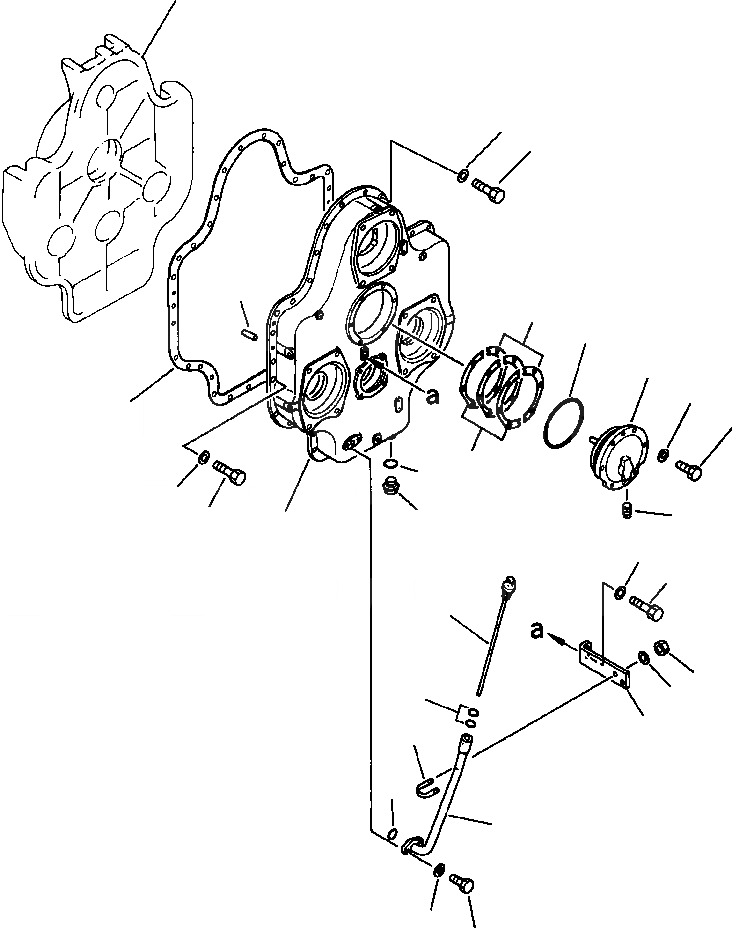 a

a