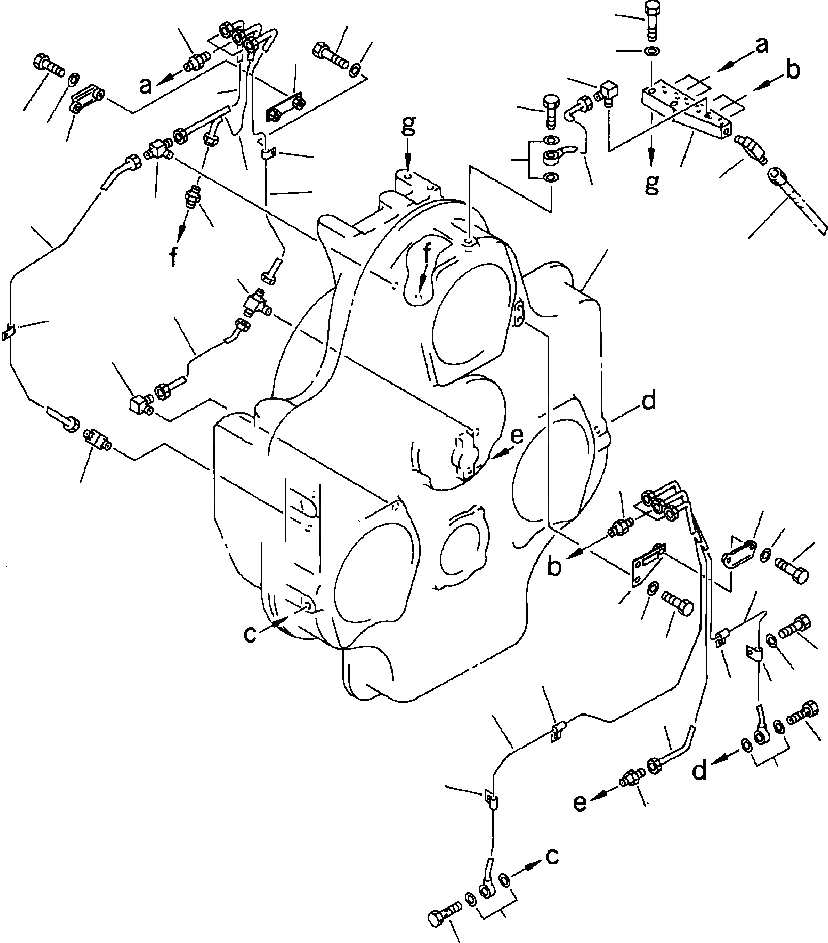 a
a
b
g
g
f
f
d
e
b
c
d
e
c