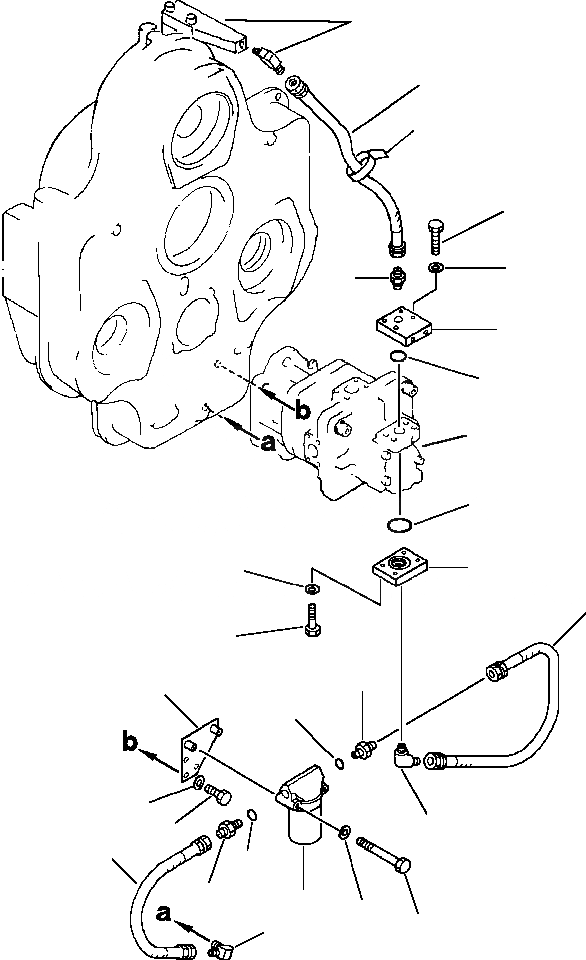 b
a
b
a