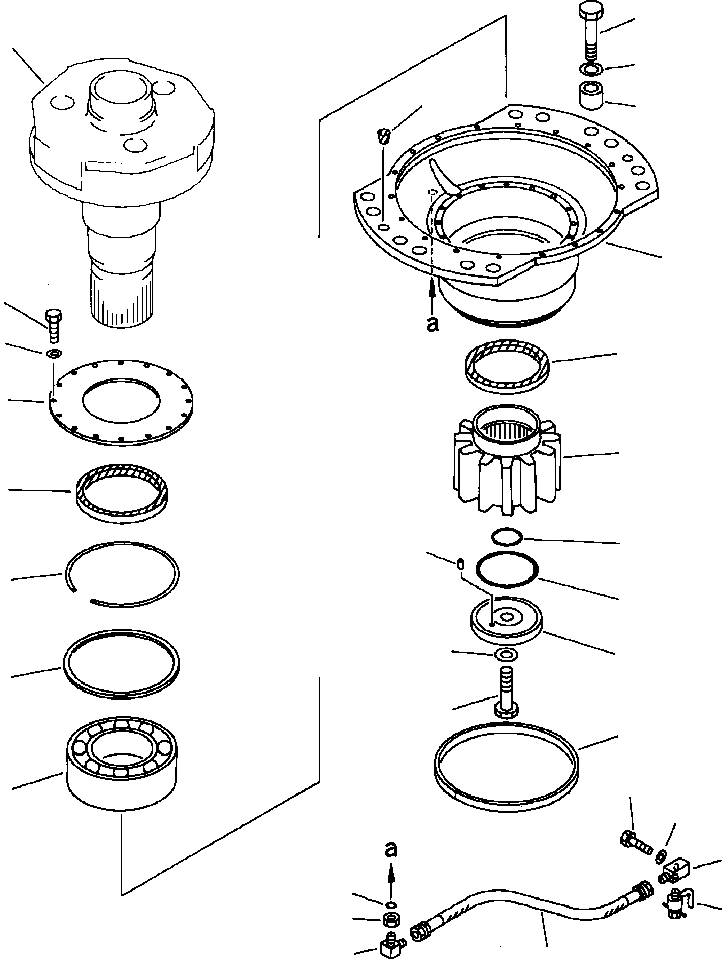 a

a