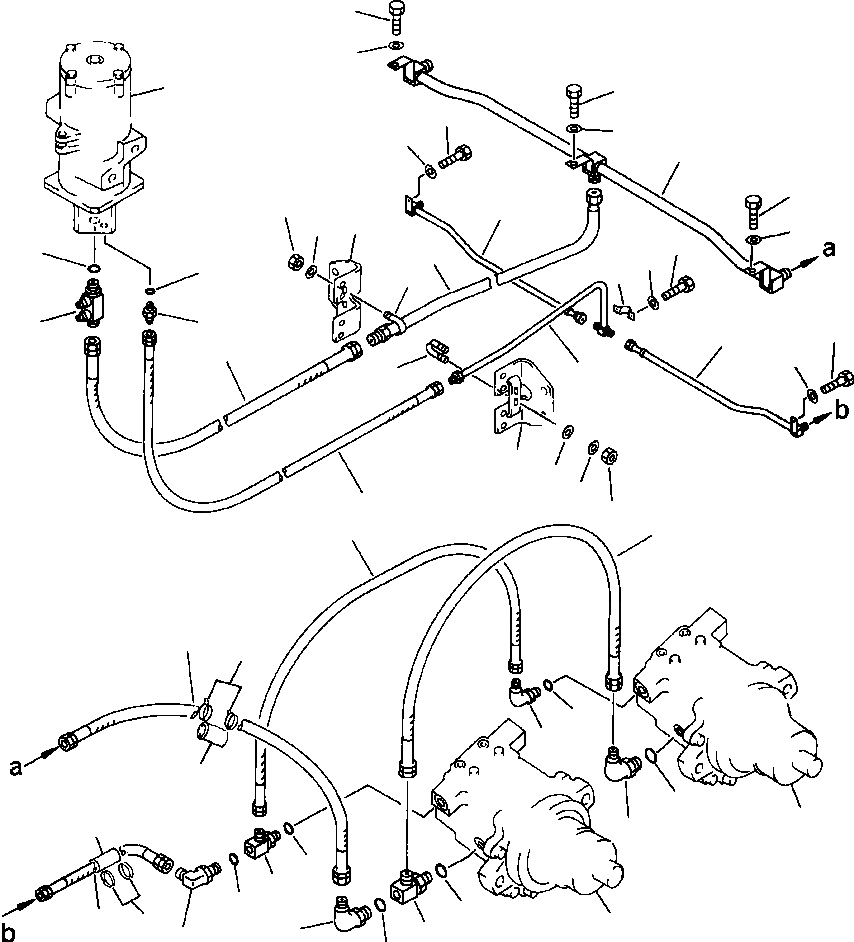 a
b
a
b