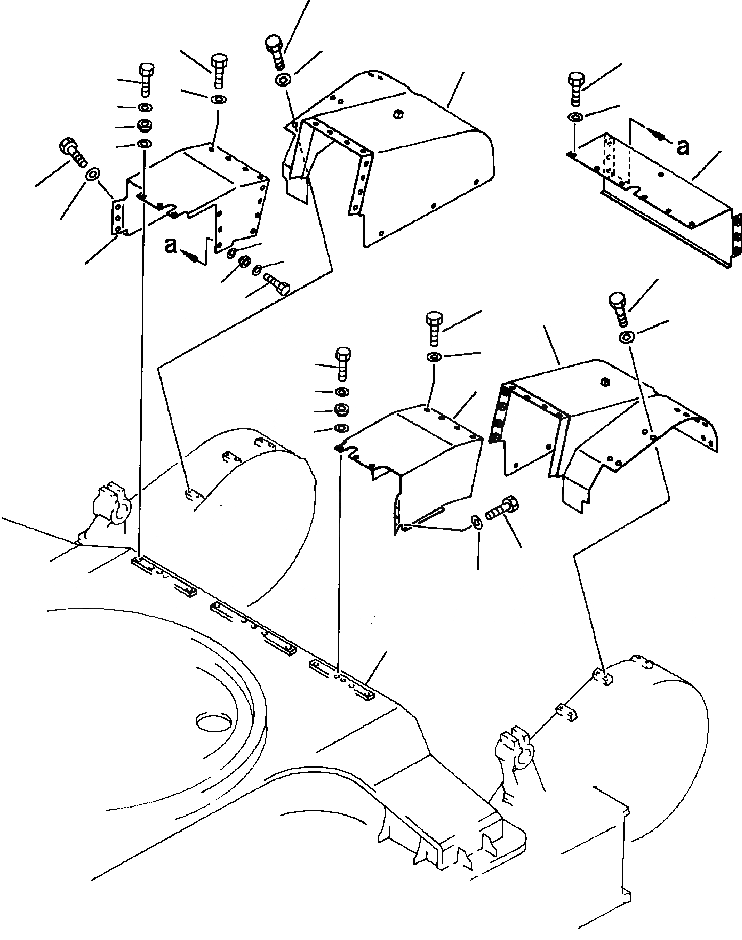 a
a