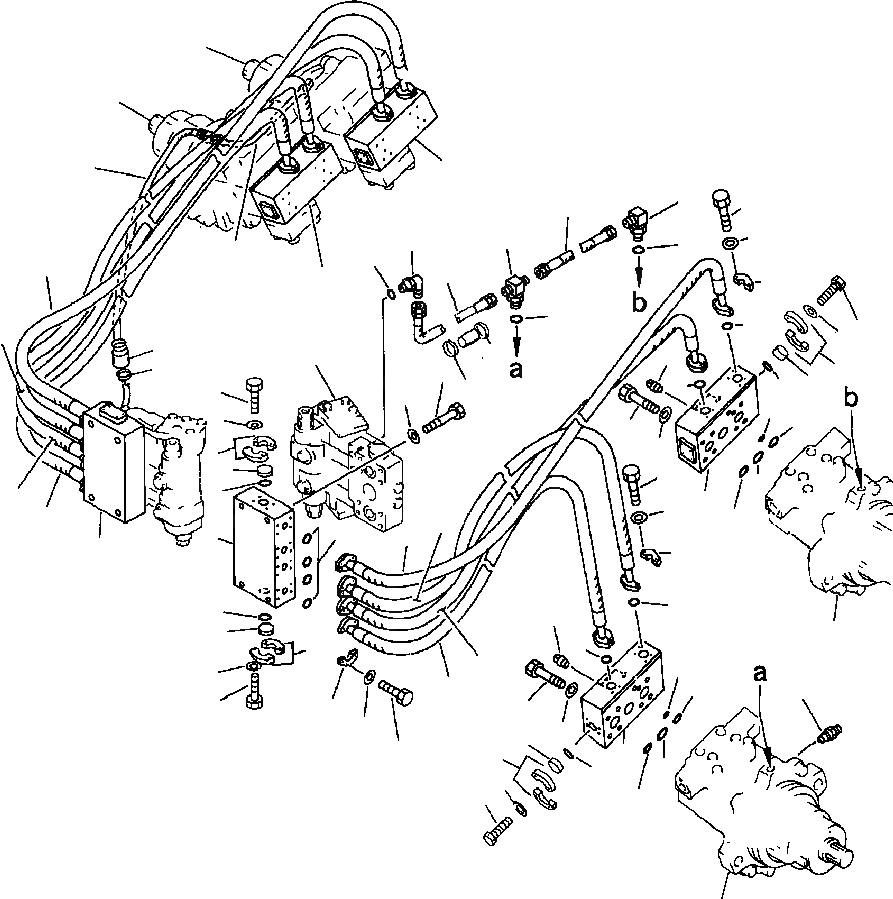 b
a
b
a