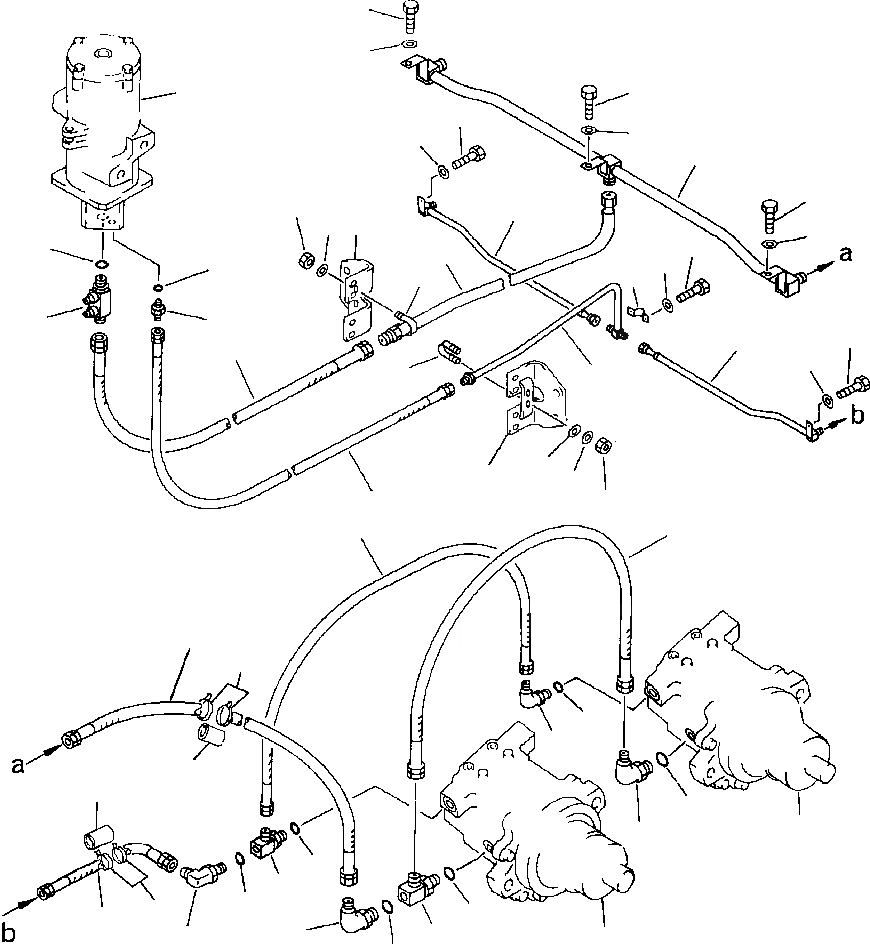 a
b
a
b