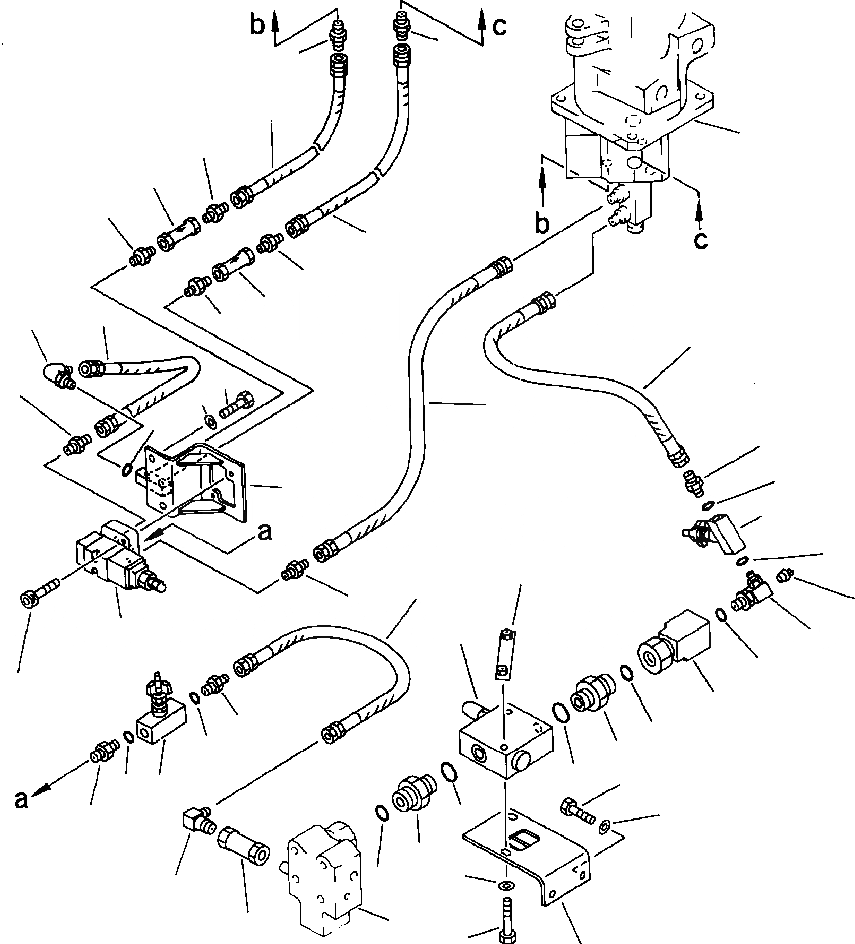 b
c
b
c
a
a