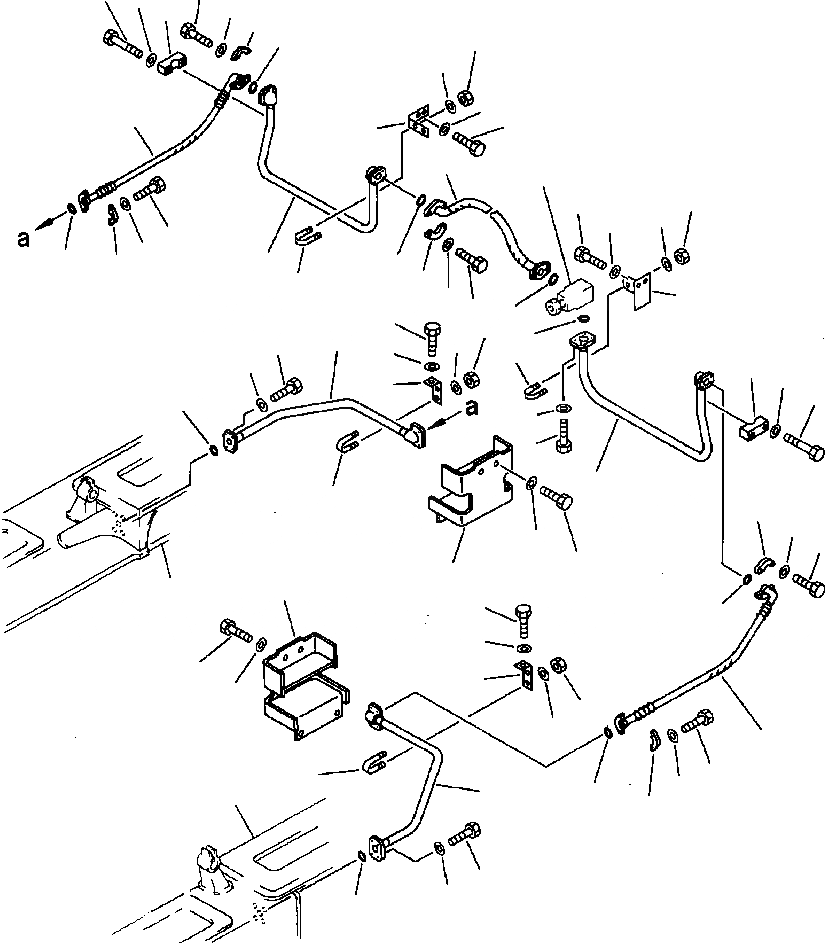 a
a