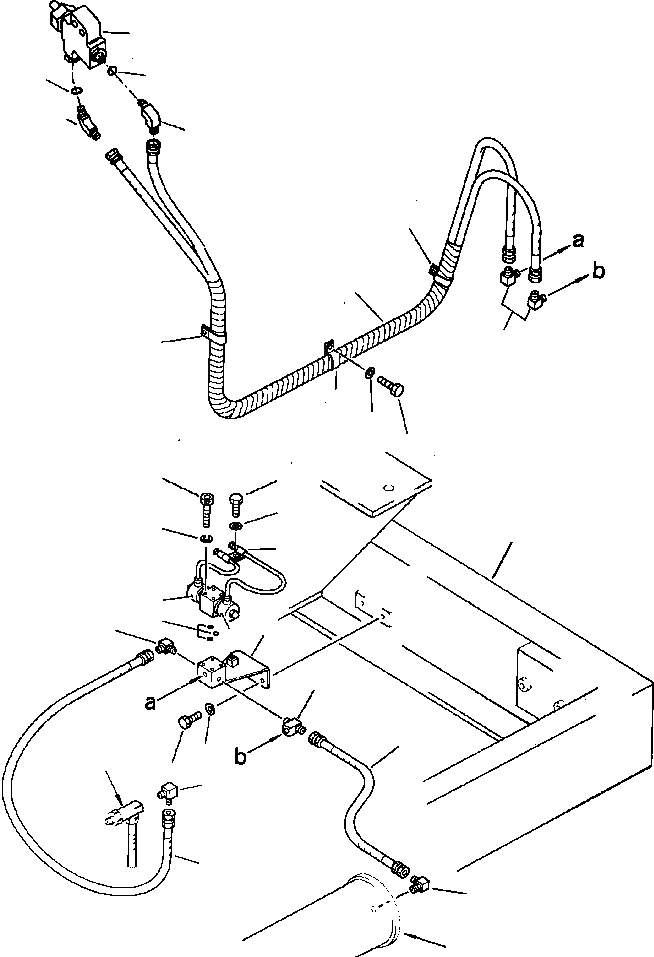 a
b
a
b