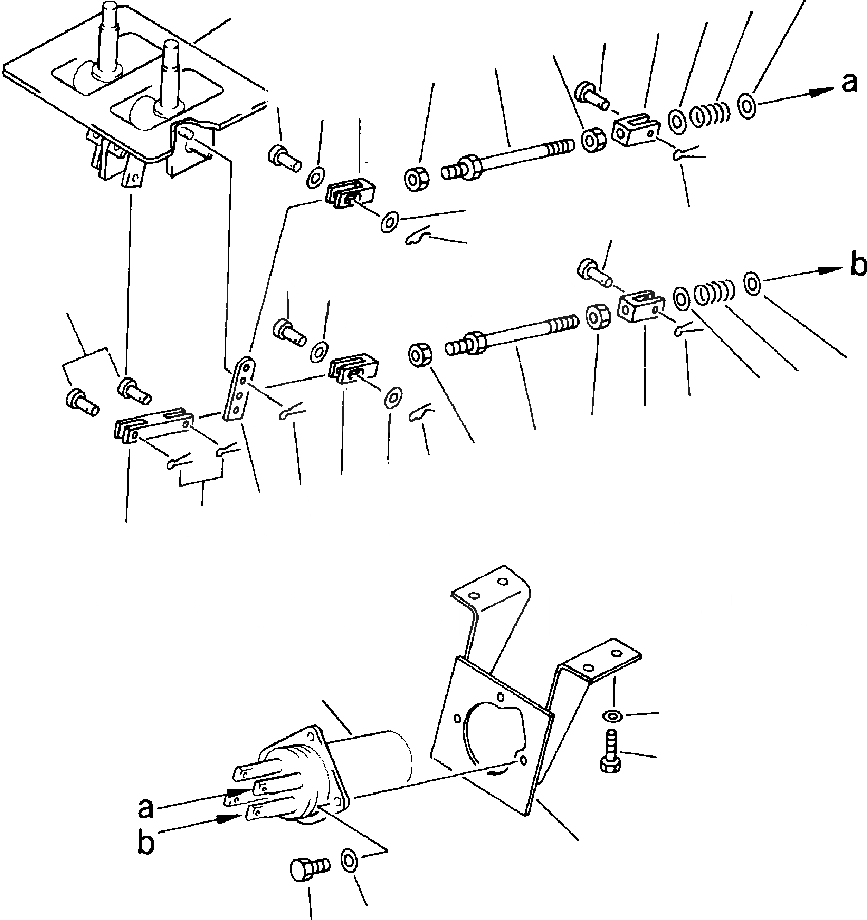 a
b
a
b