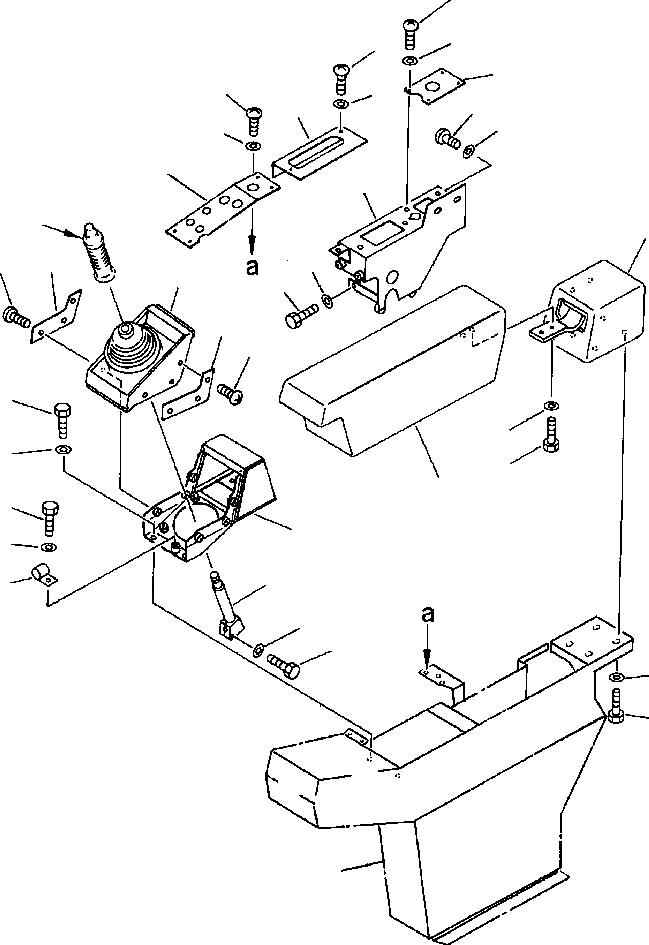 a

a