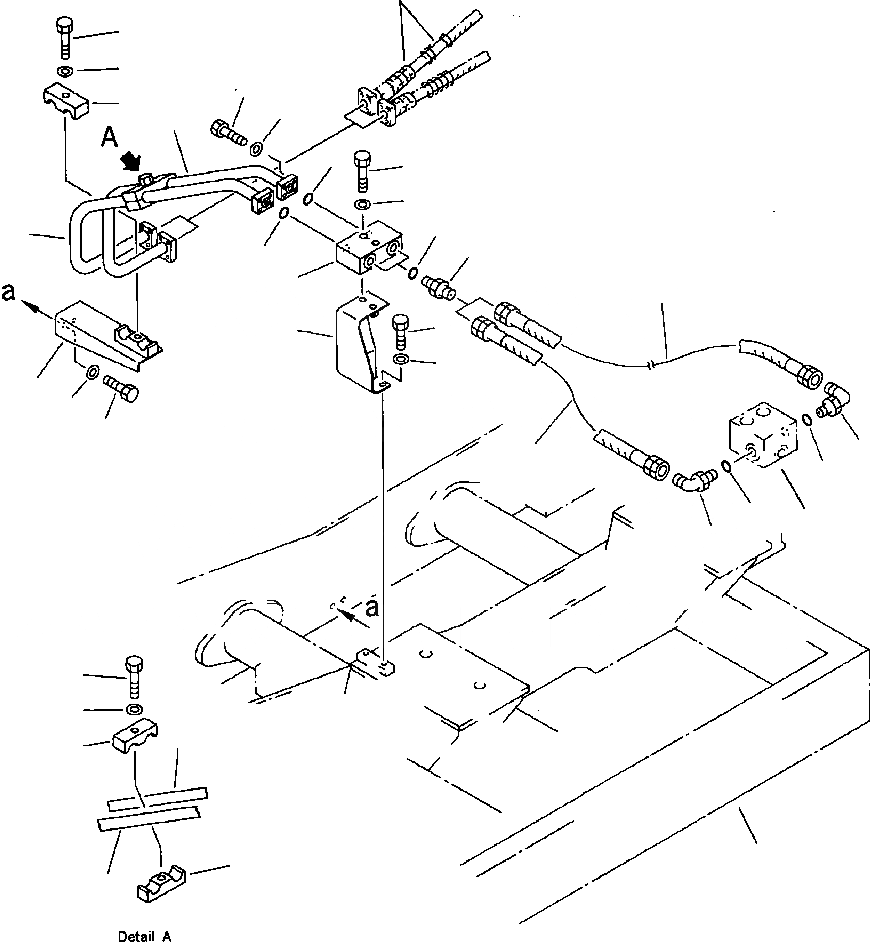 A

a

a

Detail A