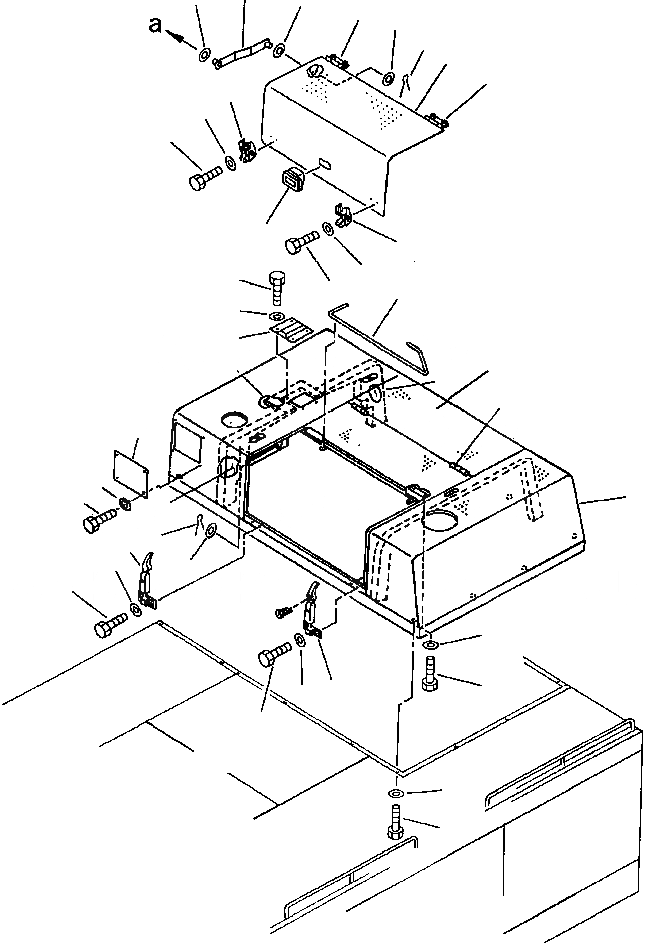 a