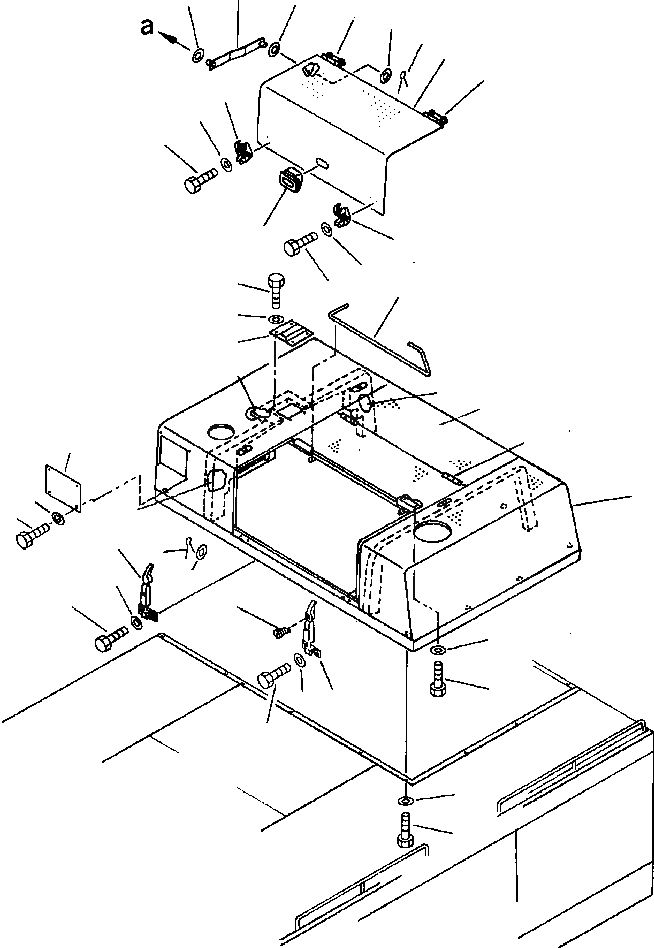 a