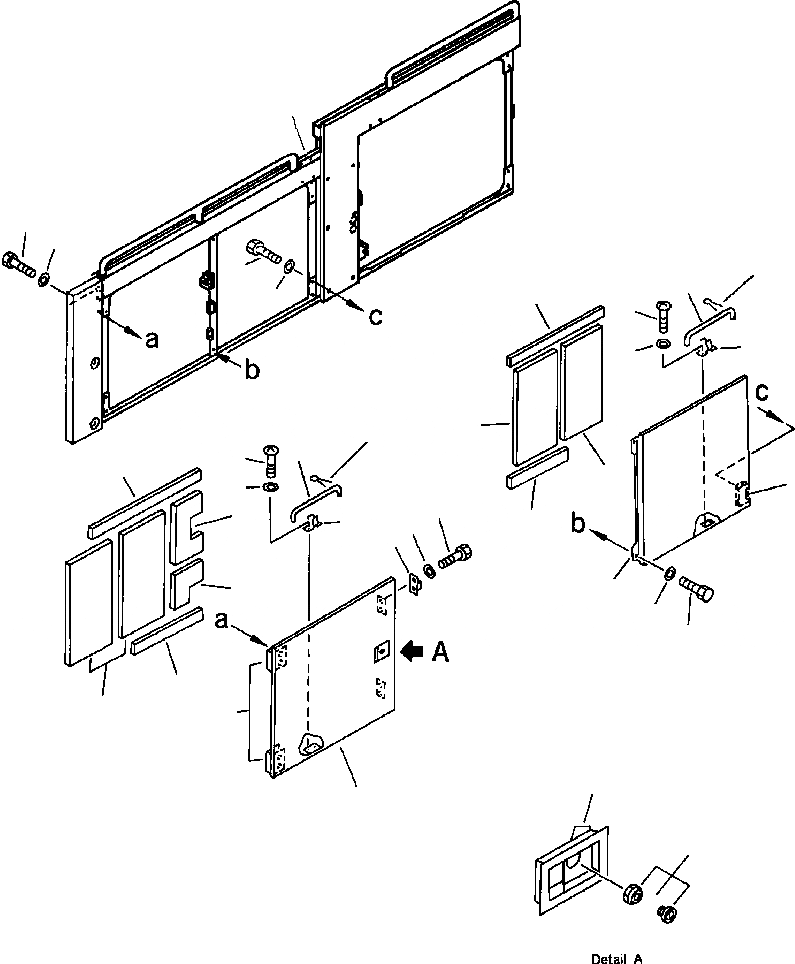 a
b
c
c
b
a
A
Detail A