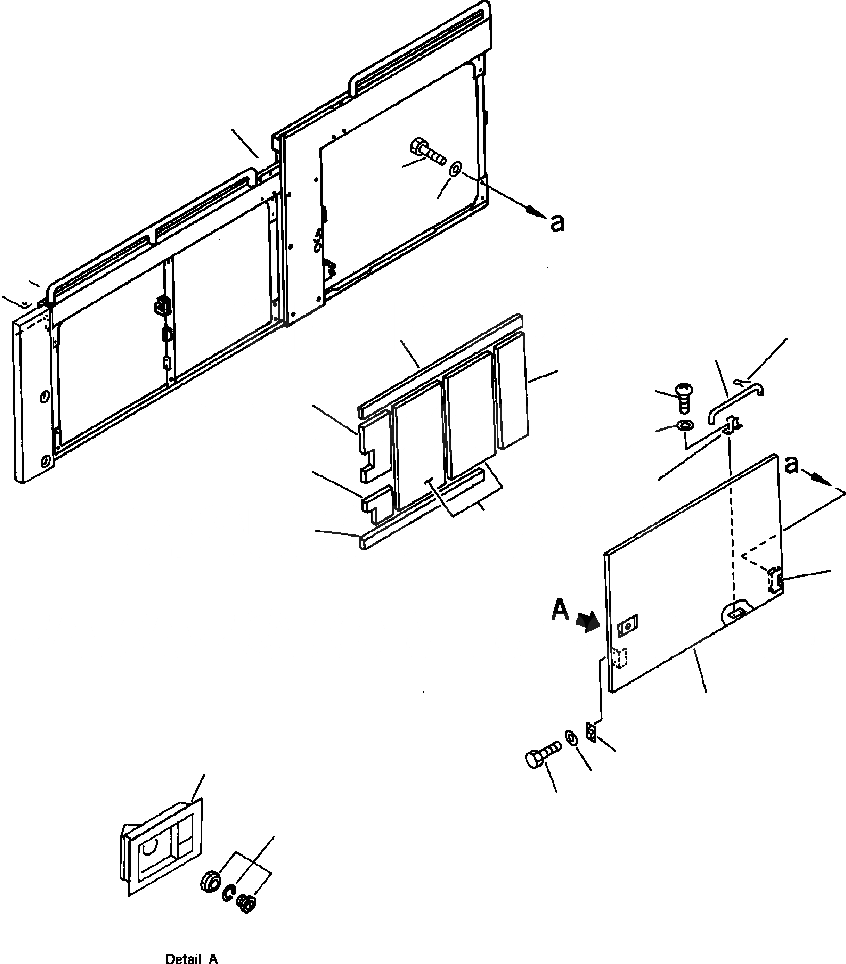 a

a

A

Detail A