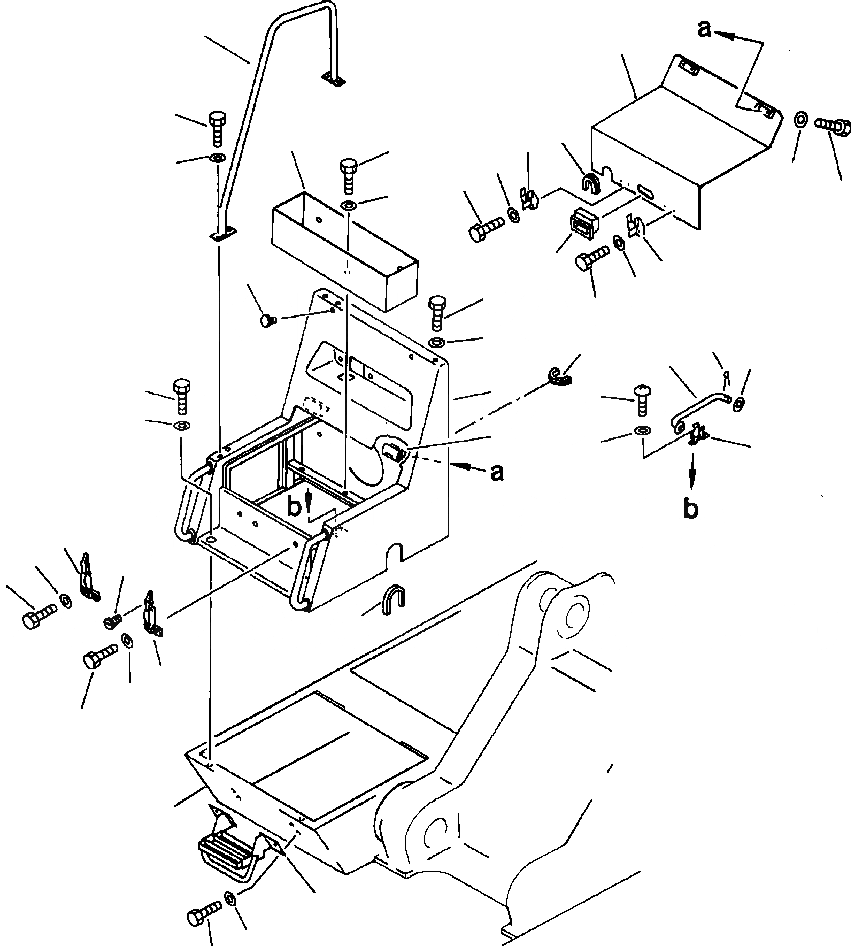 a
a
b
b