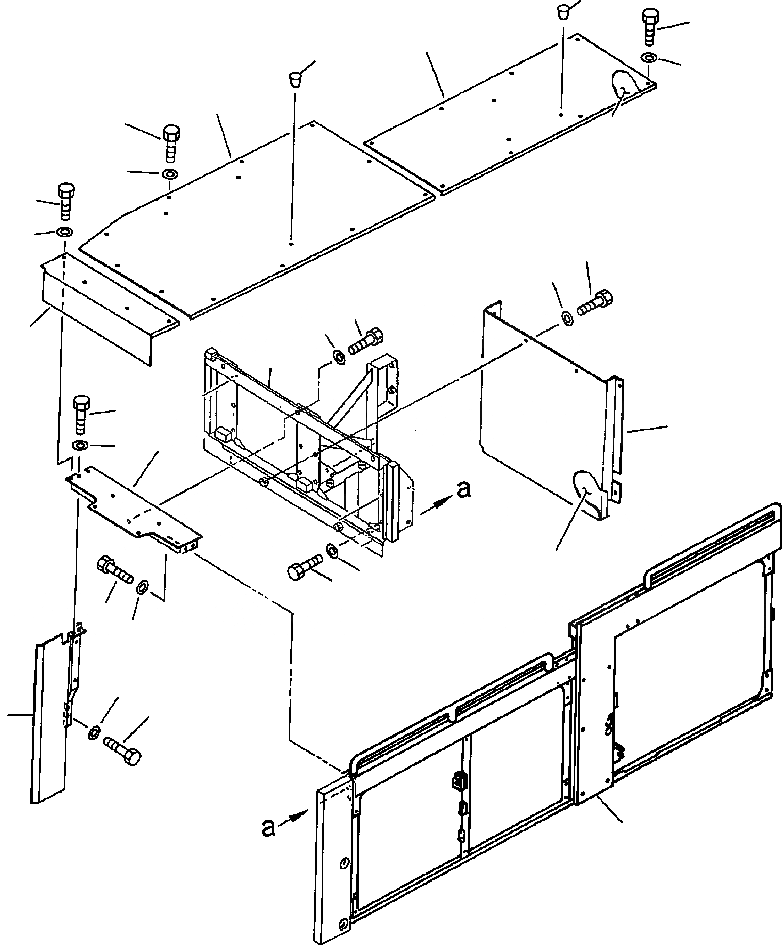 a

a