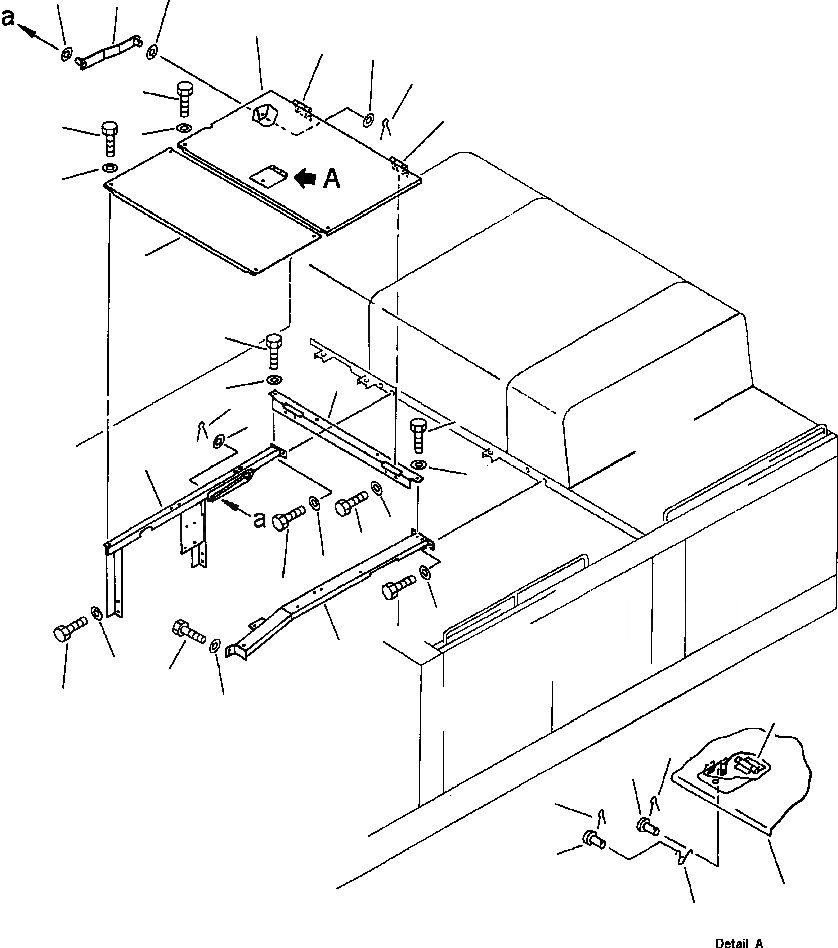 a
A
a
Detail A