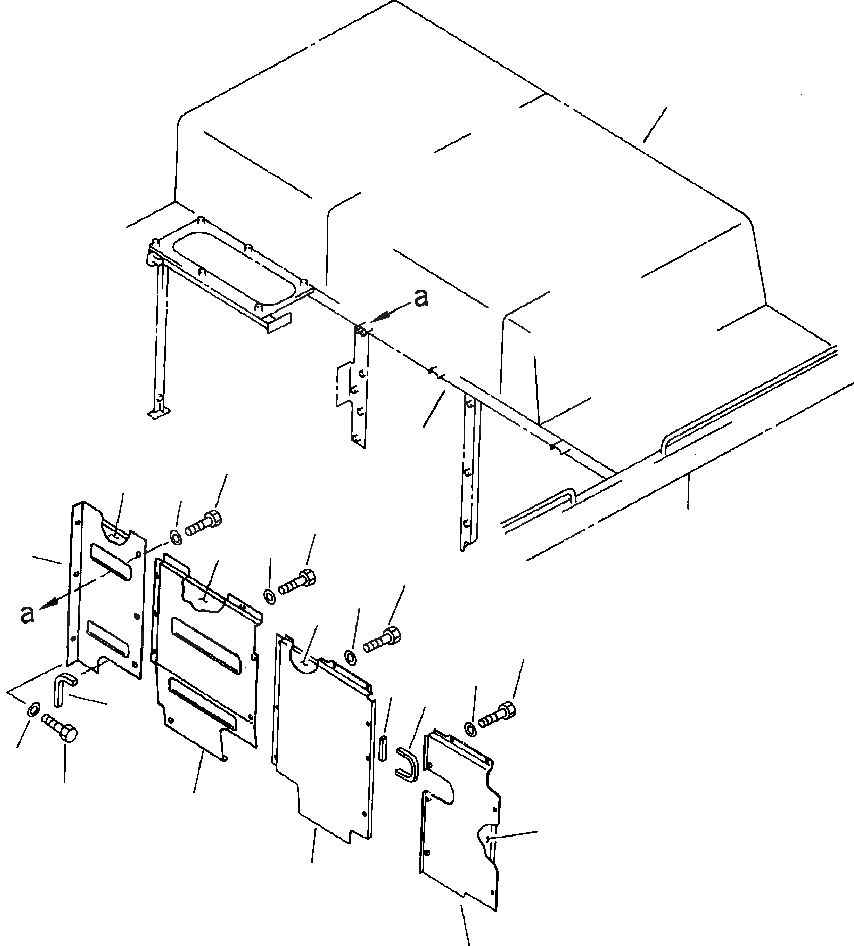 a
a