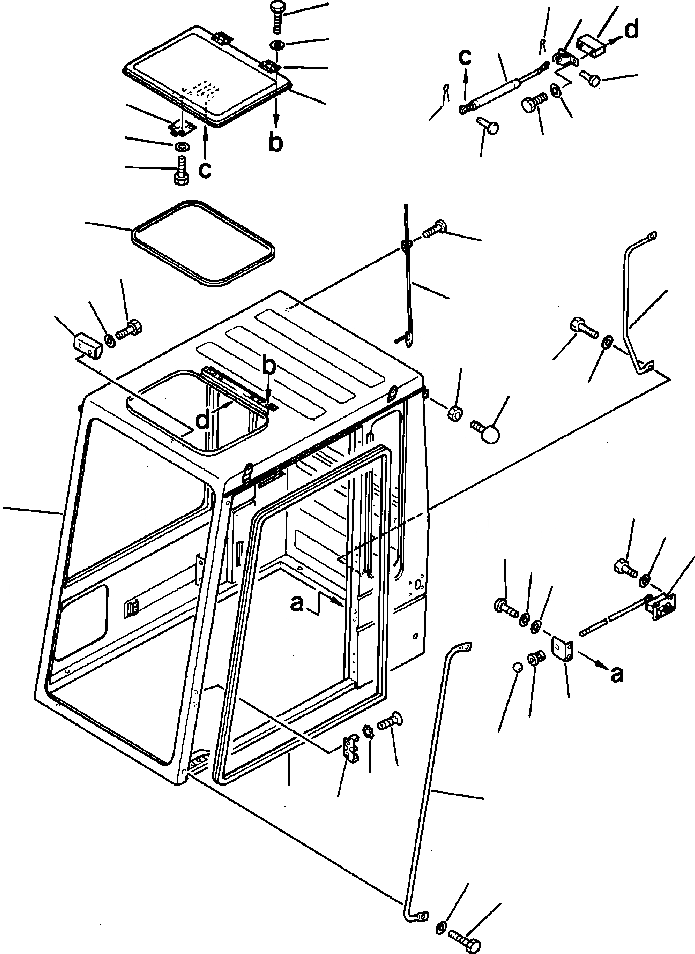 d
c
b
c
b
d
a
a