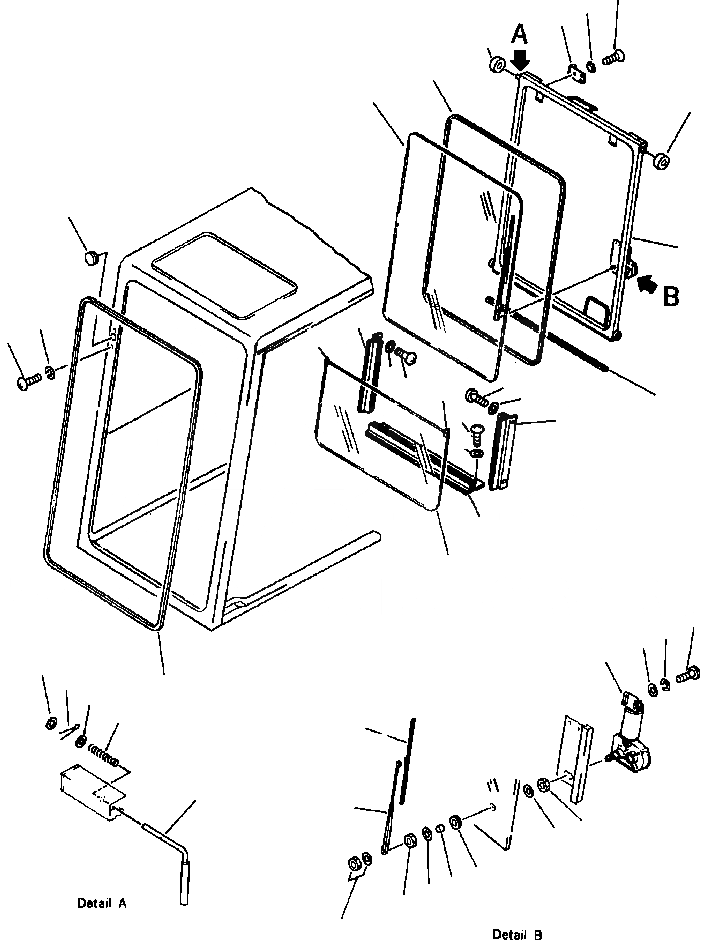 A

B

Detail A

Detail B