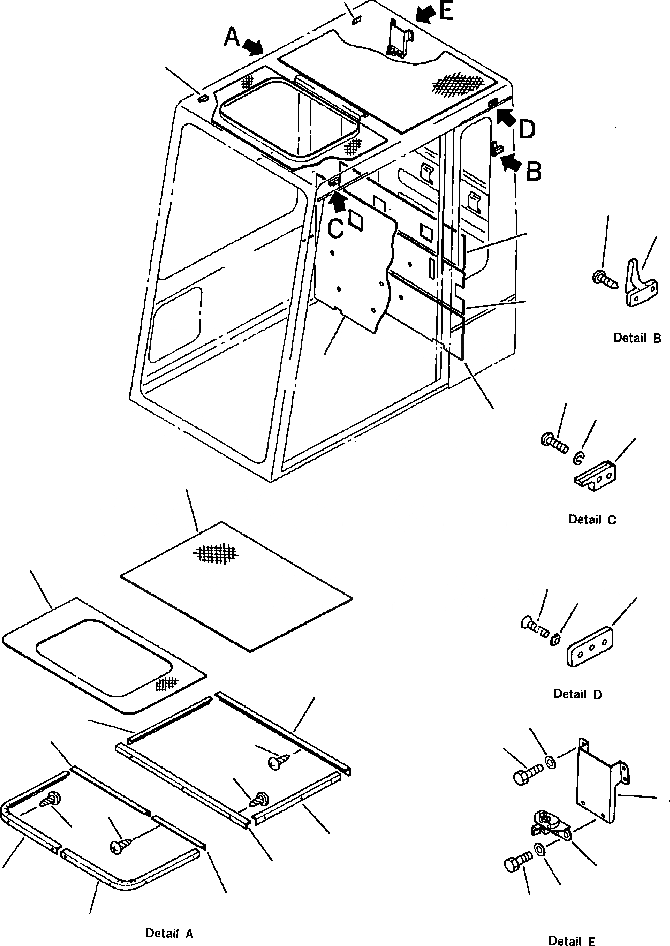 A
E
D
B
C
Detail B
Detail C
Detail D
Detail A
Detail E