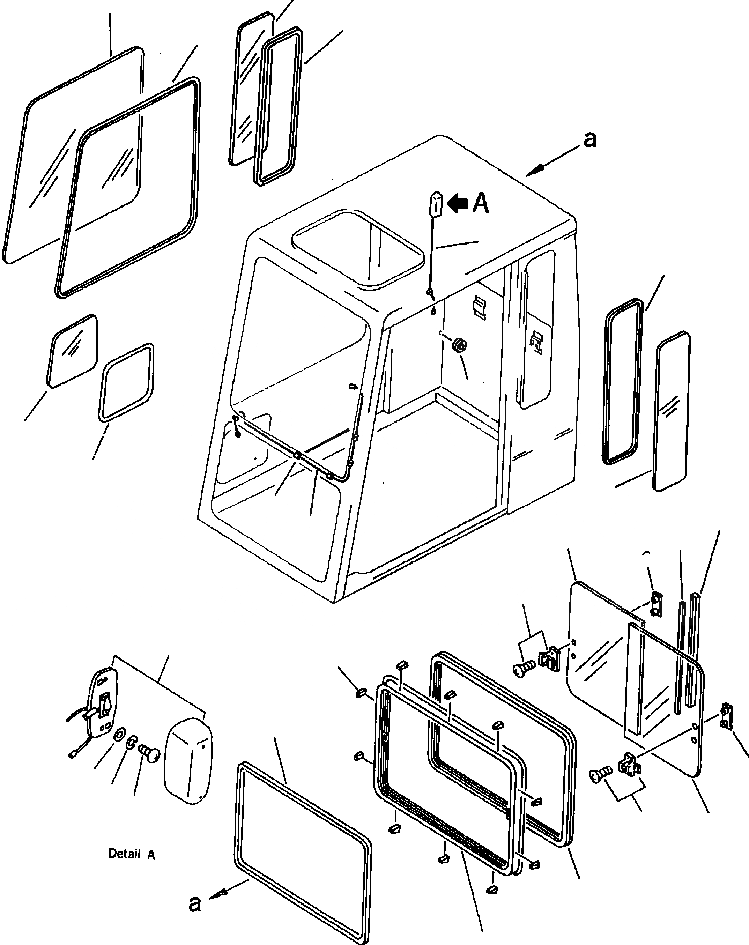 a

A

Detail A

a