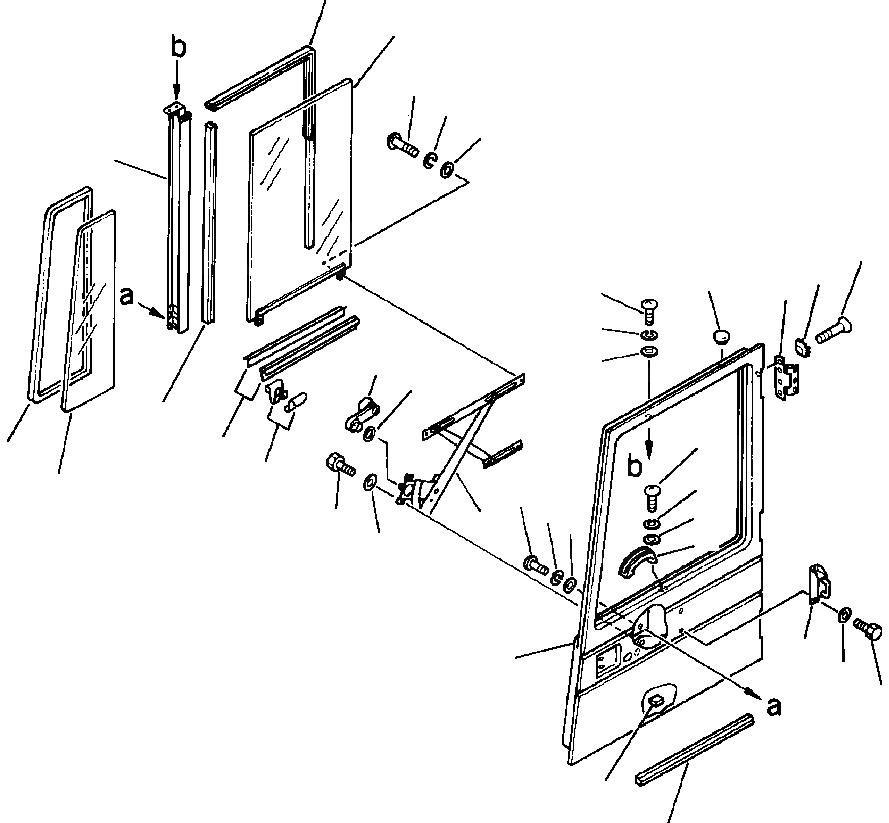 b
a
b
a