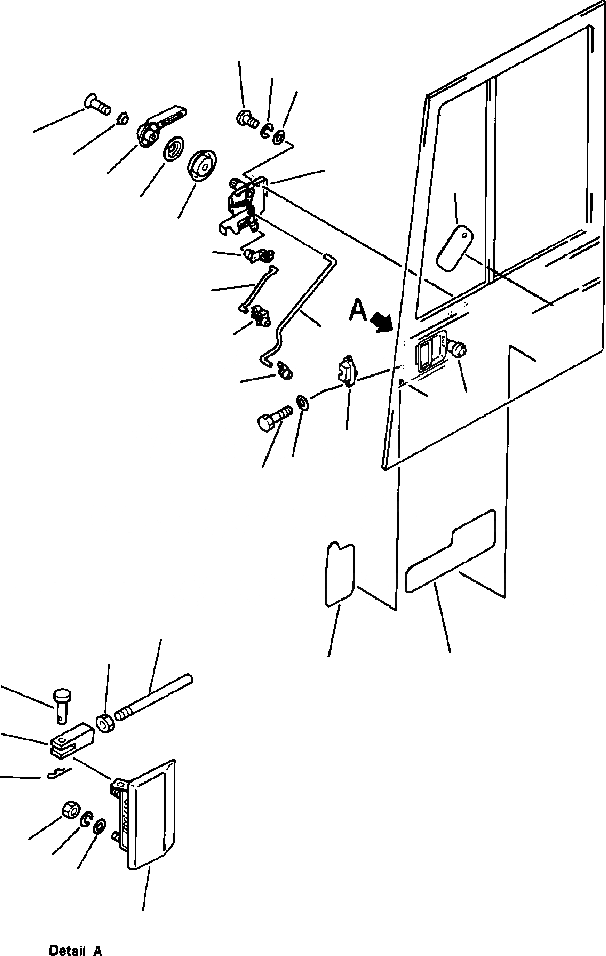 A

Detail A