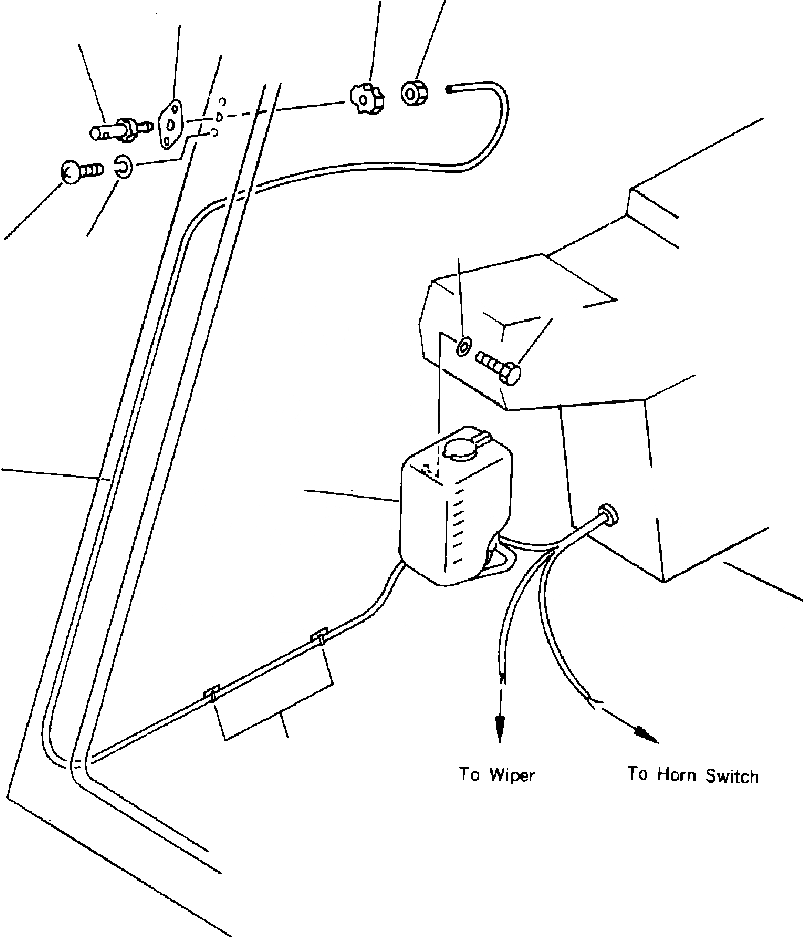 To Wiper

To Horn Switch