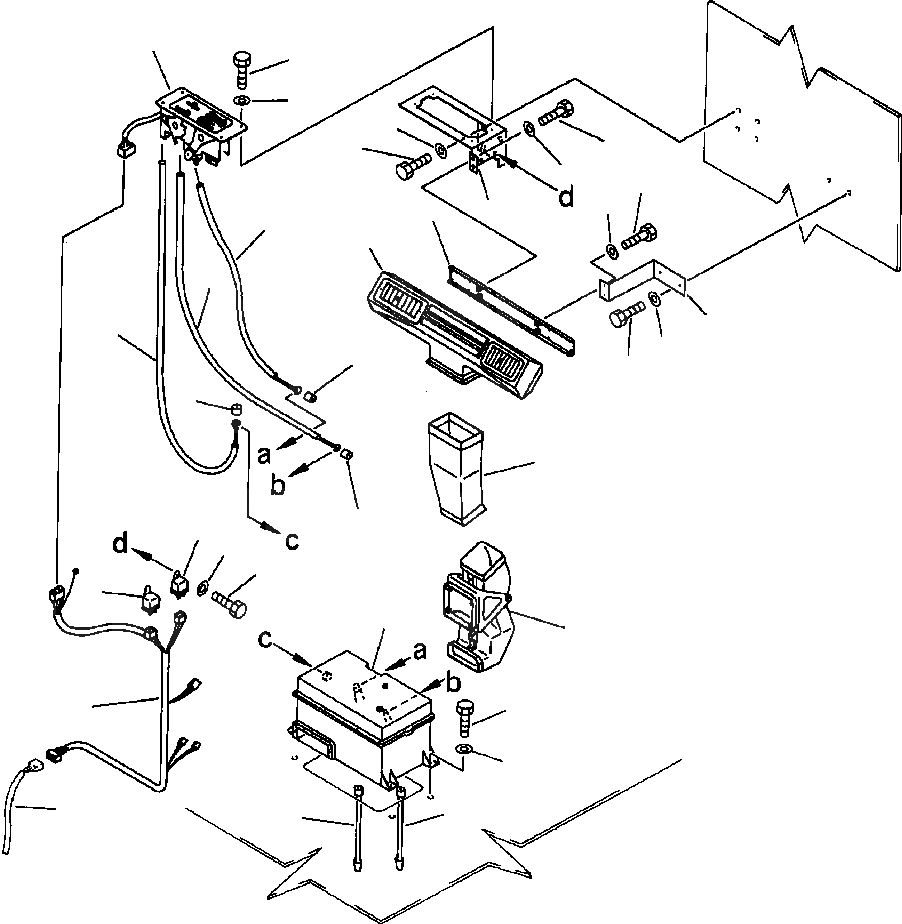 d
a
b
c
d
c
a
b