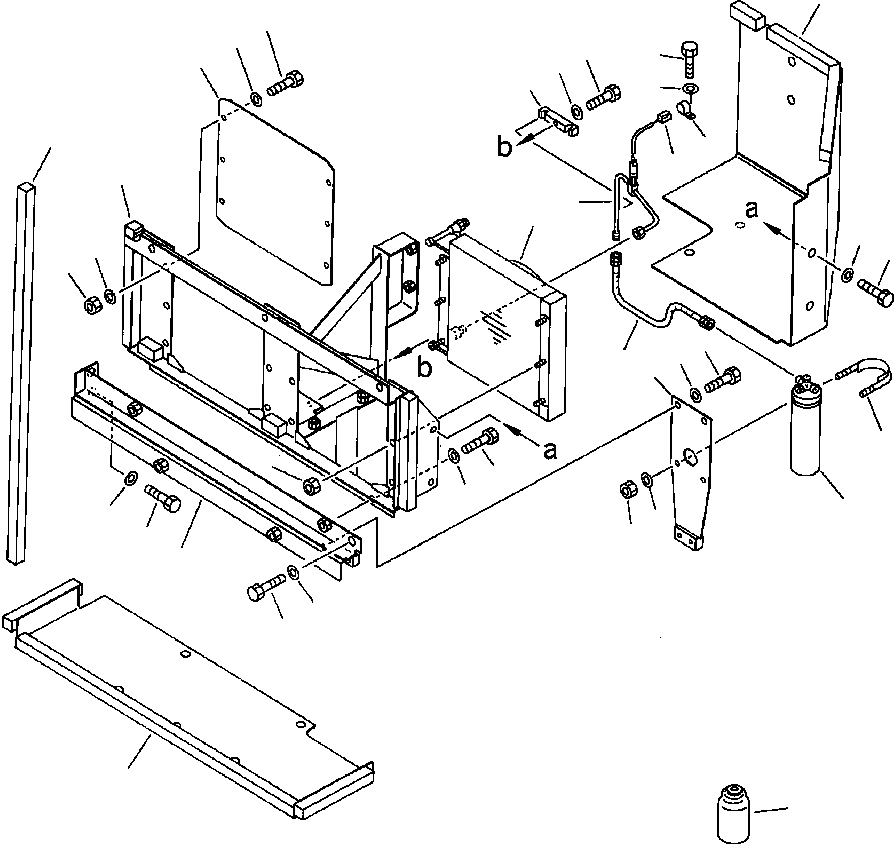 b
a
b
a