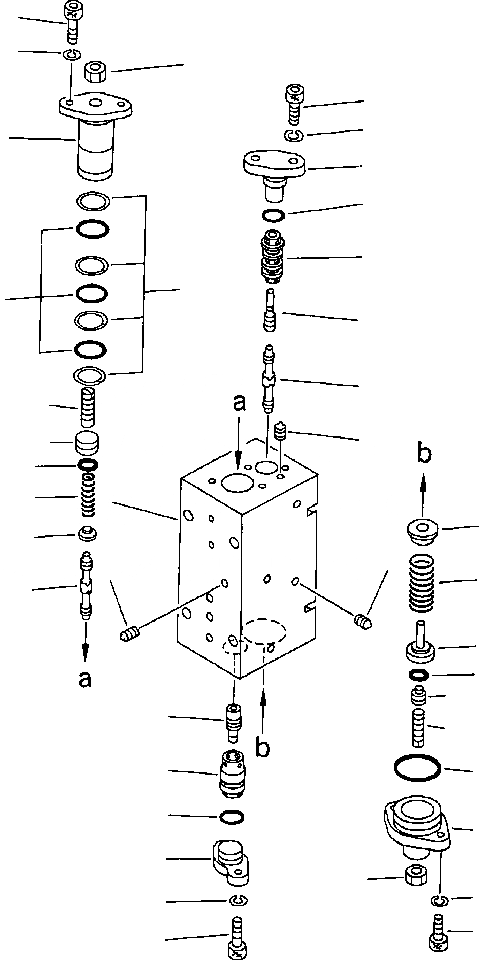 a
b
a
b