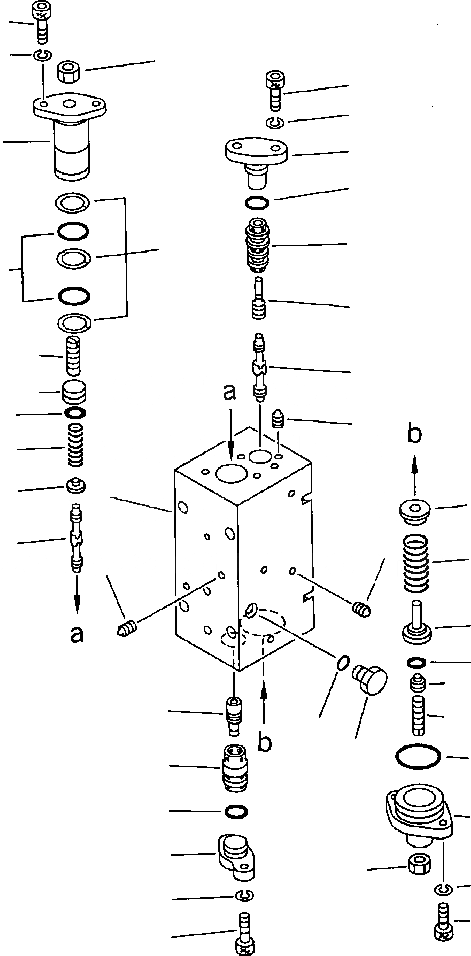 a
b
a
b