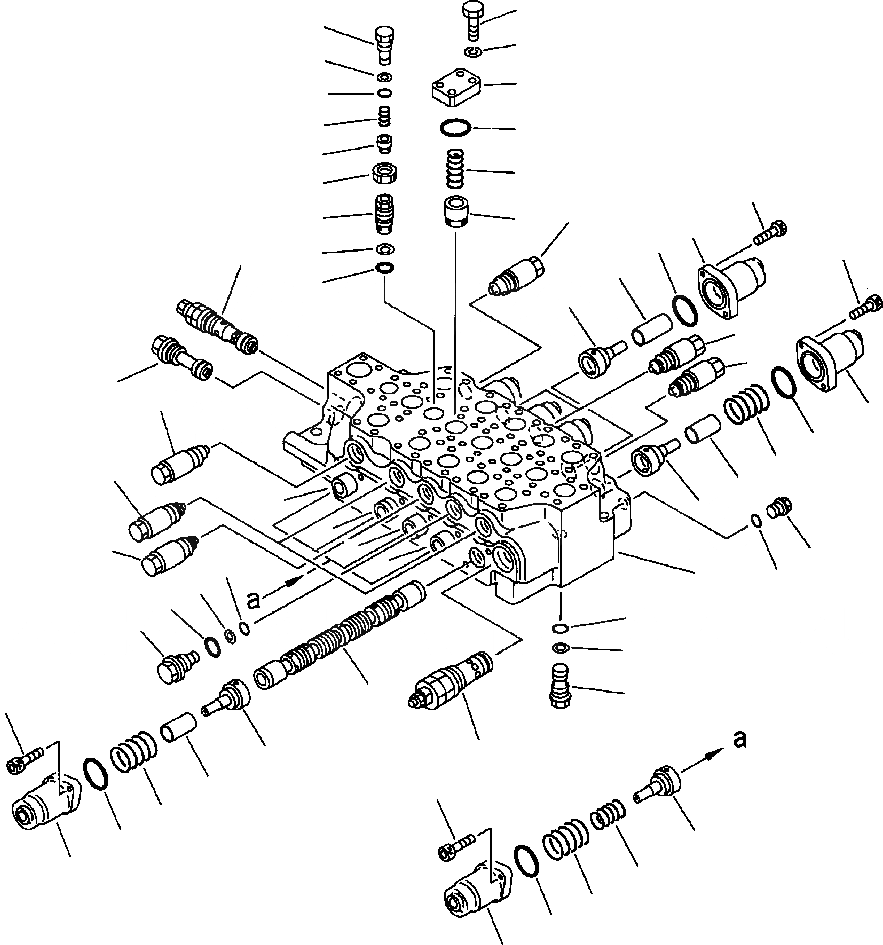 a

a