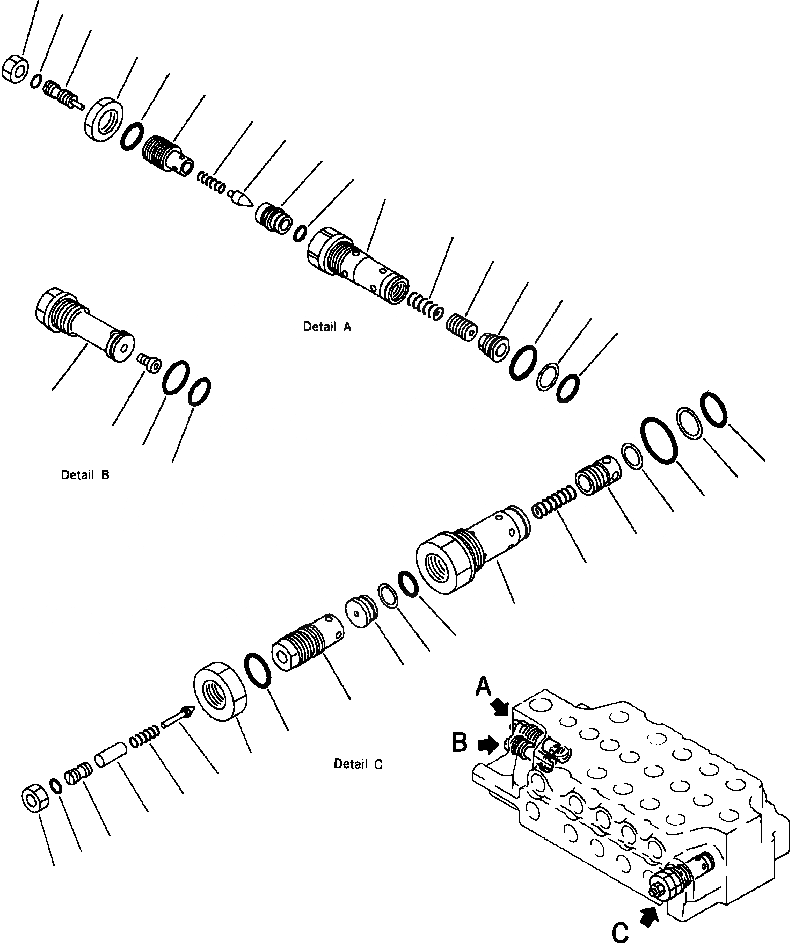 Detail A

Detail B

Detail C

A

B

C