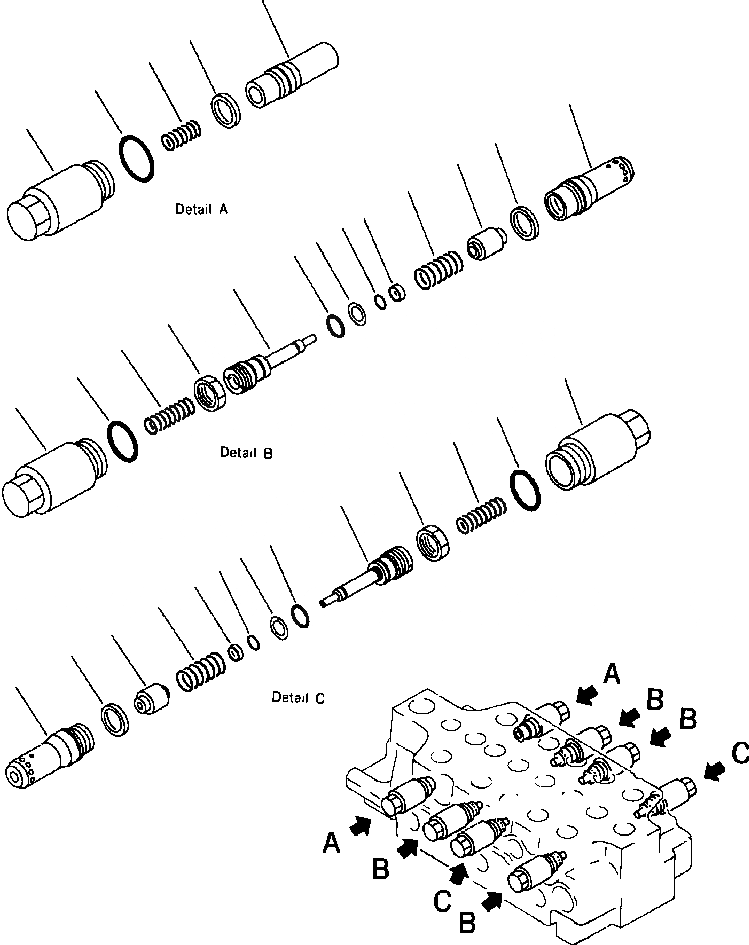 Detail A

Detail B

Detail C

A
B
B
C
A
B
C
B