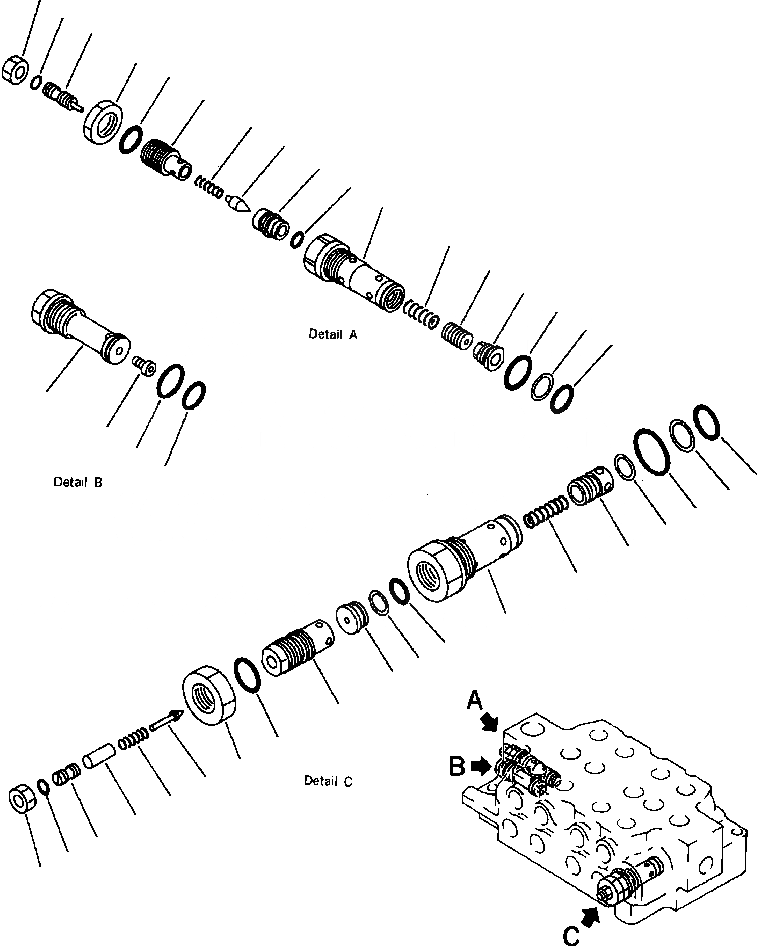 Detail A

Detail B

Detail C

A

B

C