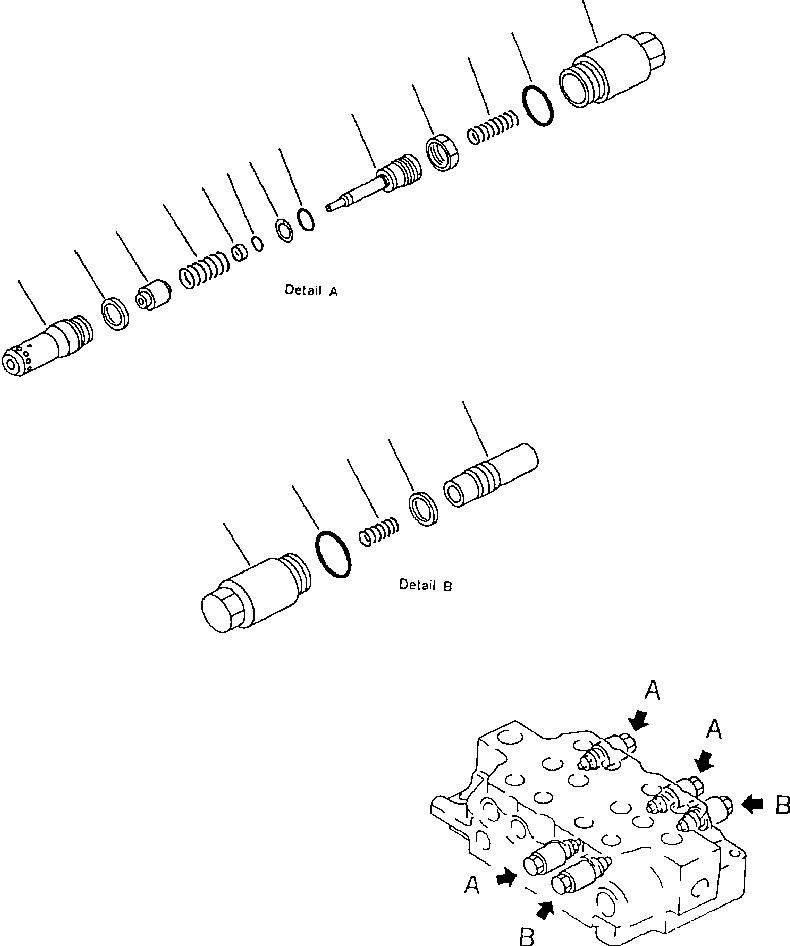 Detail A

Detail B

A

A

B

A

B