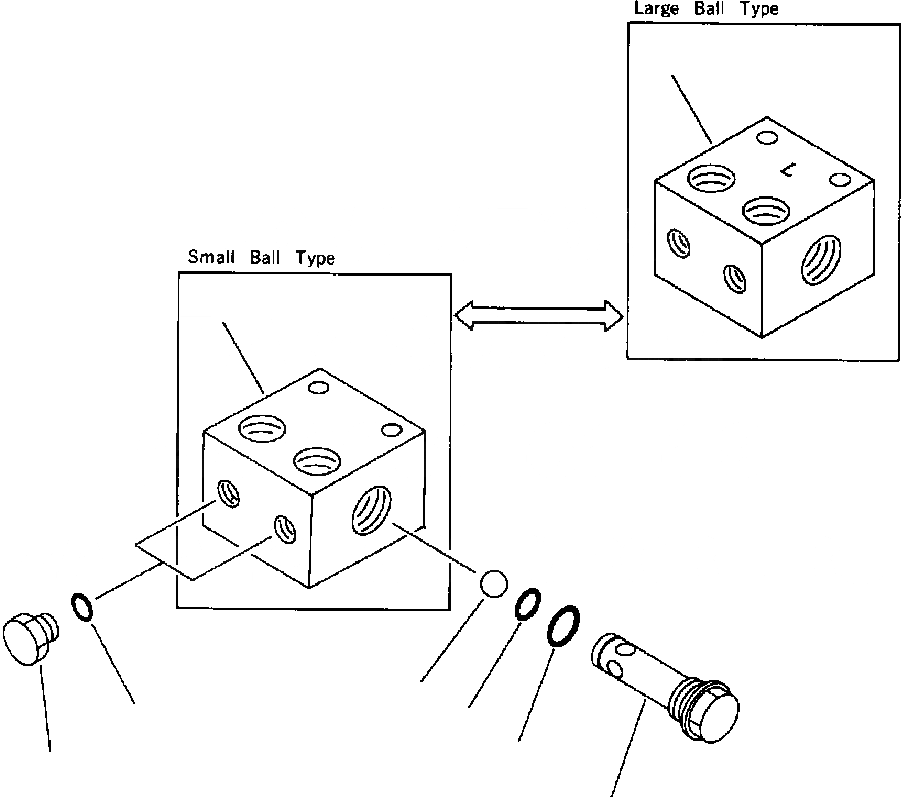 Large Ball Type

L

Small Ball Type