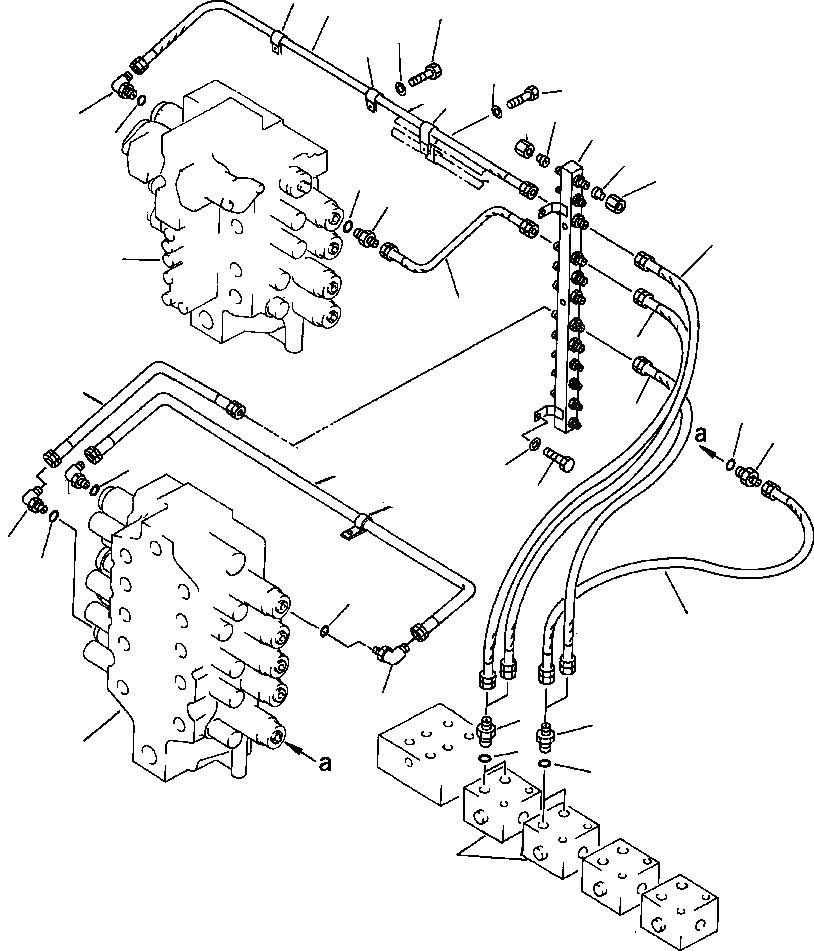 a

a