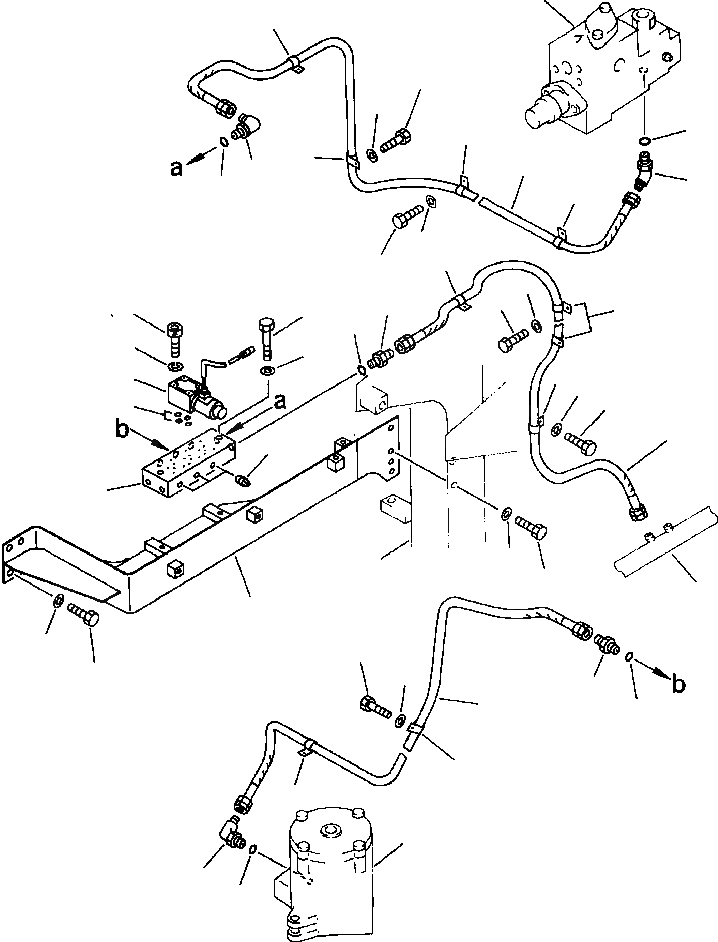 a
a
b
b