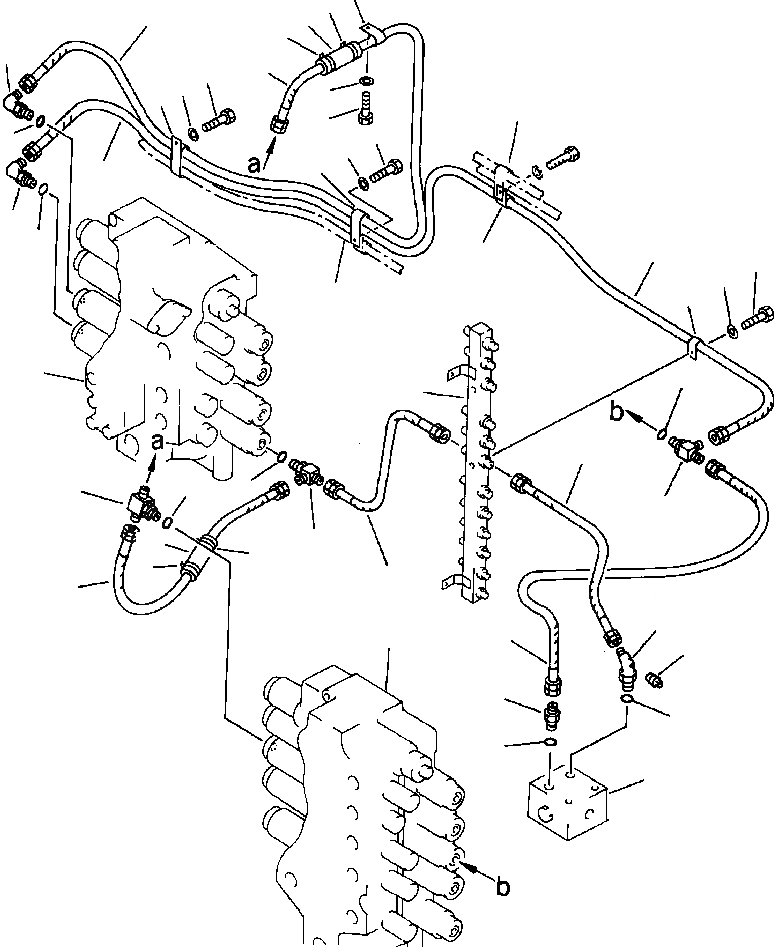 a
b
a
b