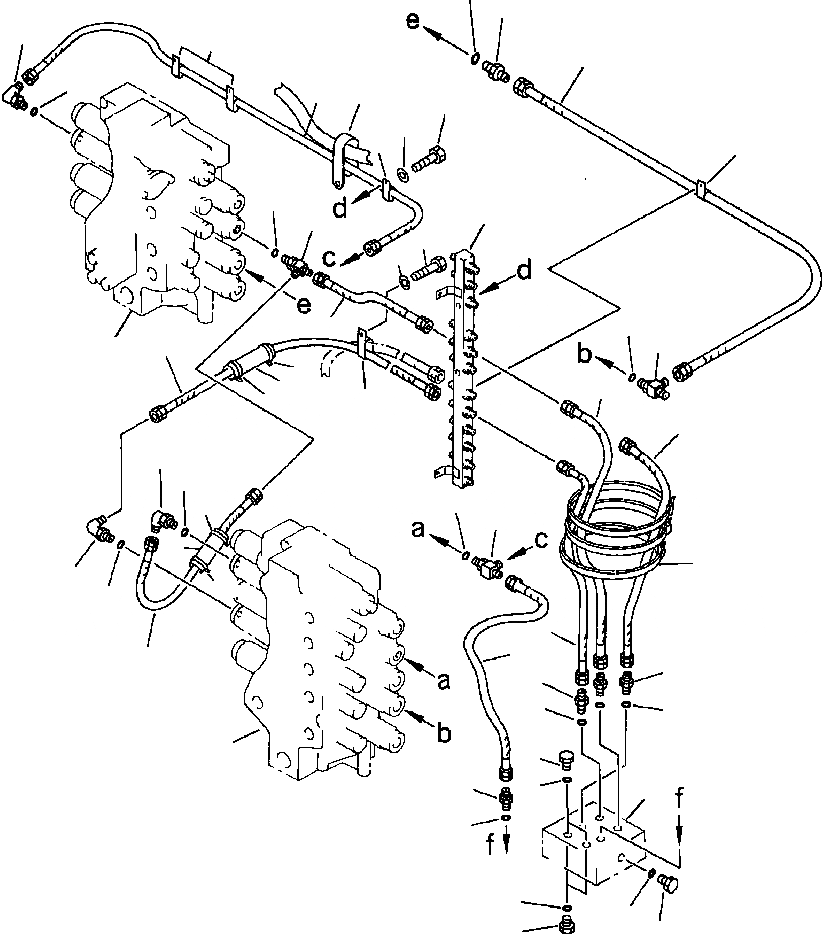 e
d
c
d
e
b
a
c
a
b
f
f