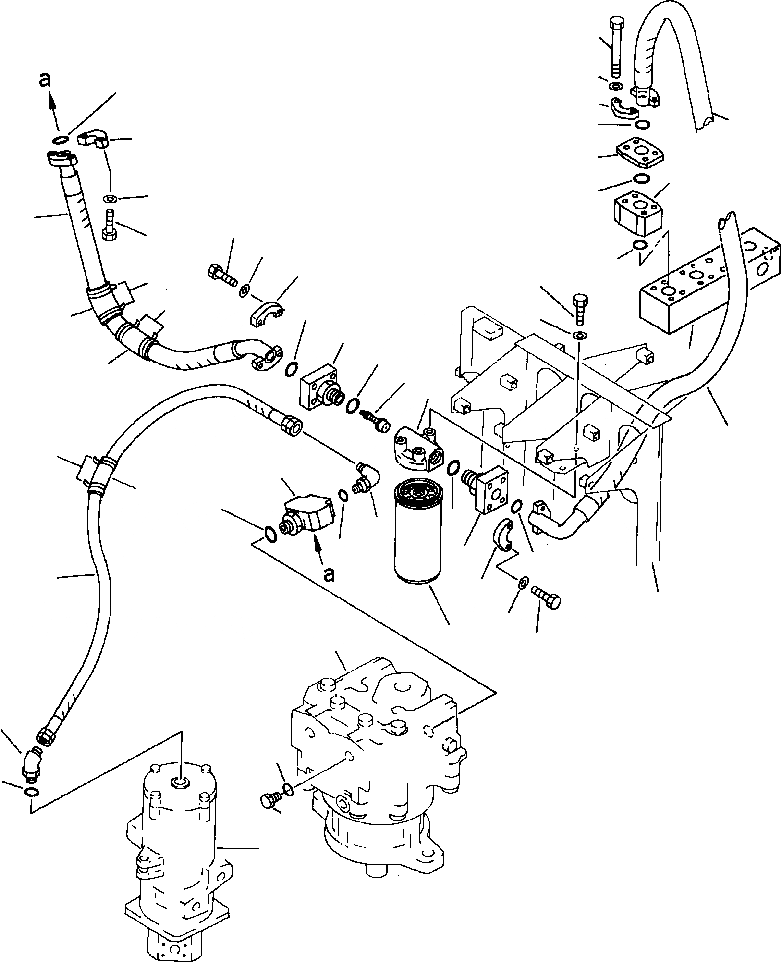 a

a