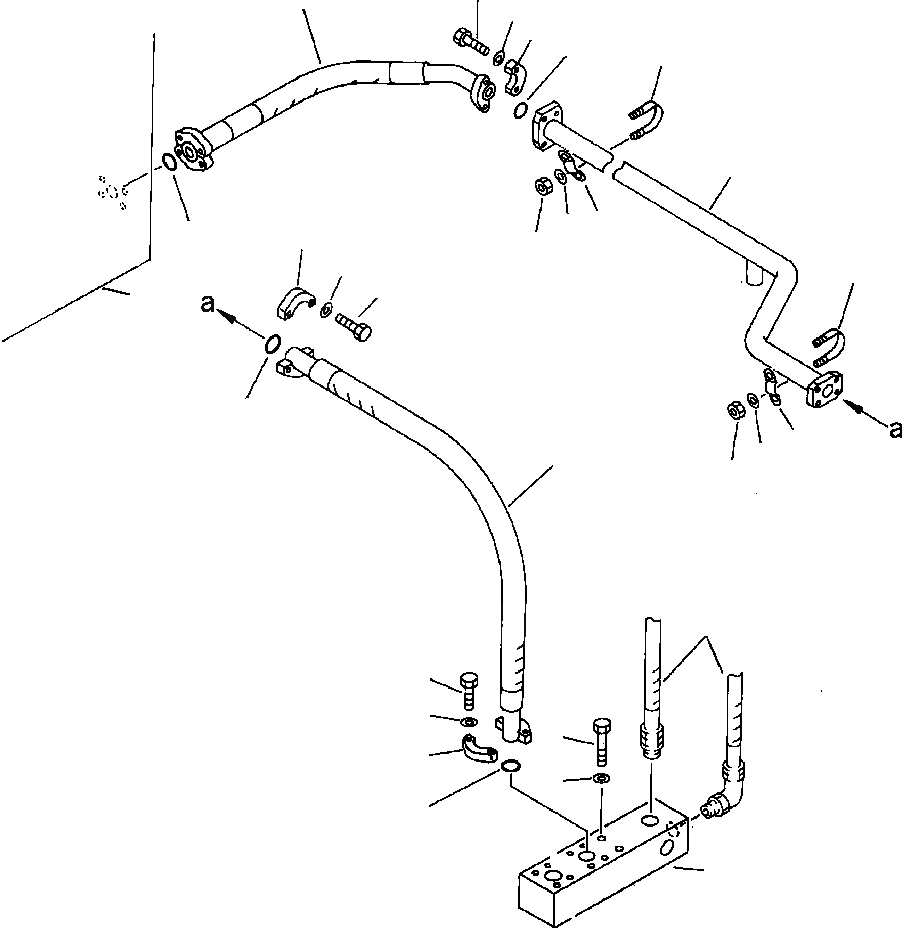 a

a