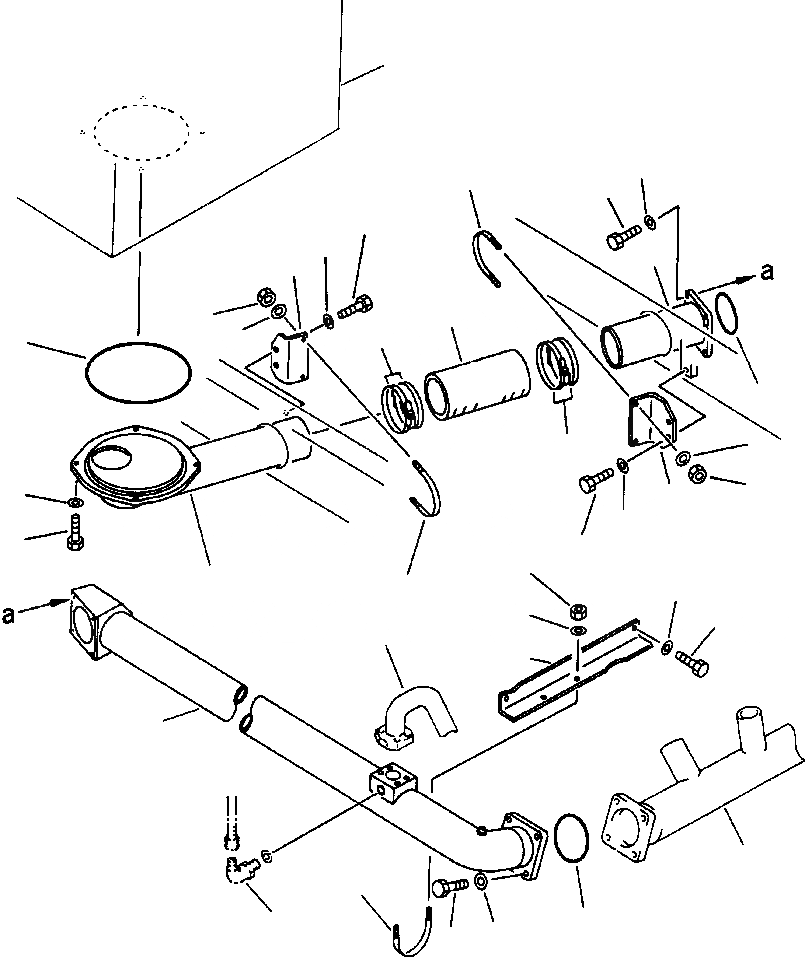 a

a