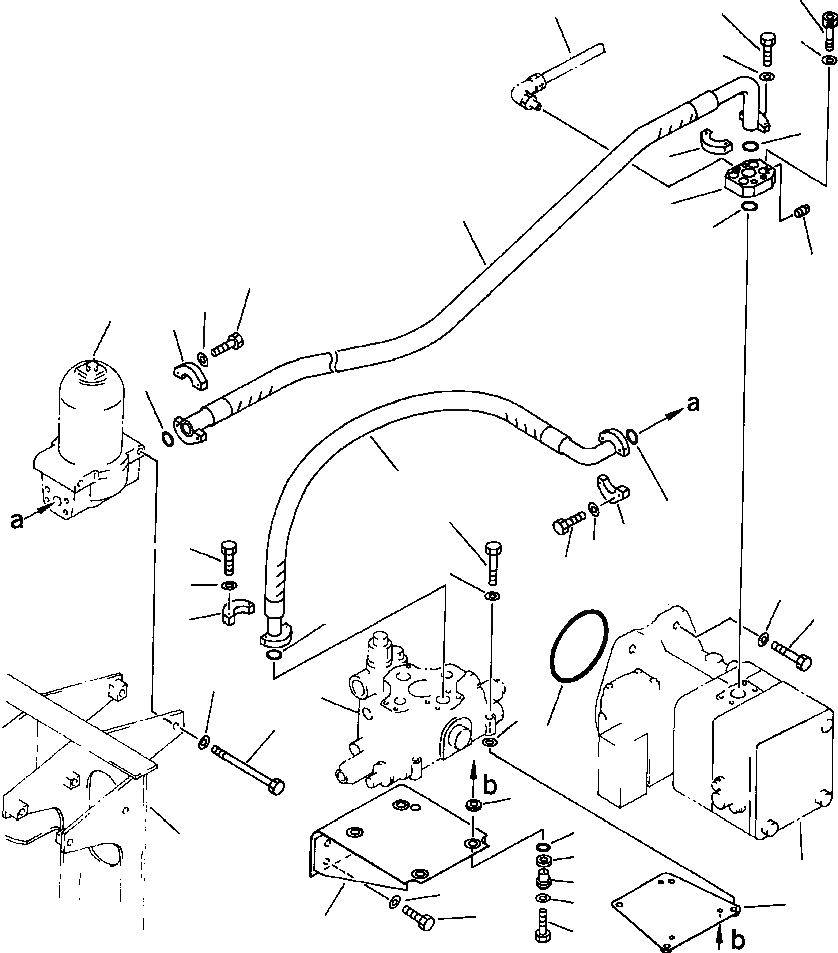 a
a
b
b