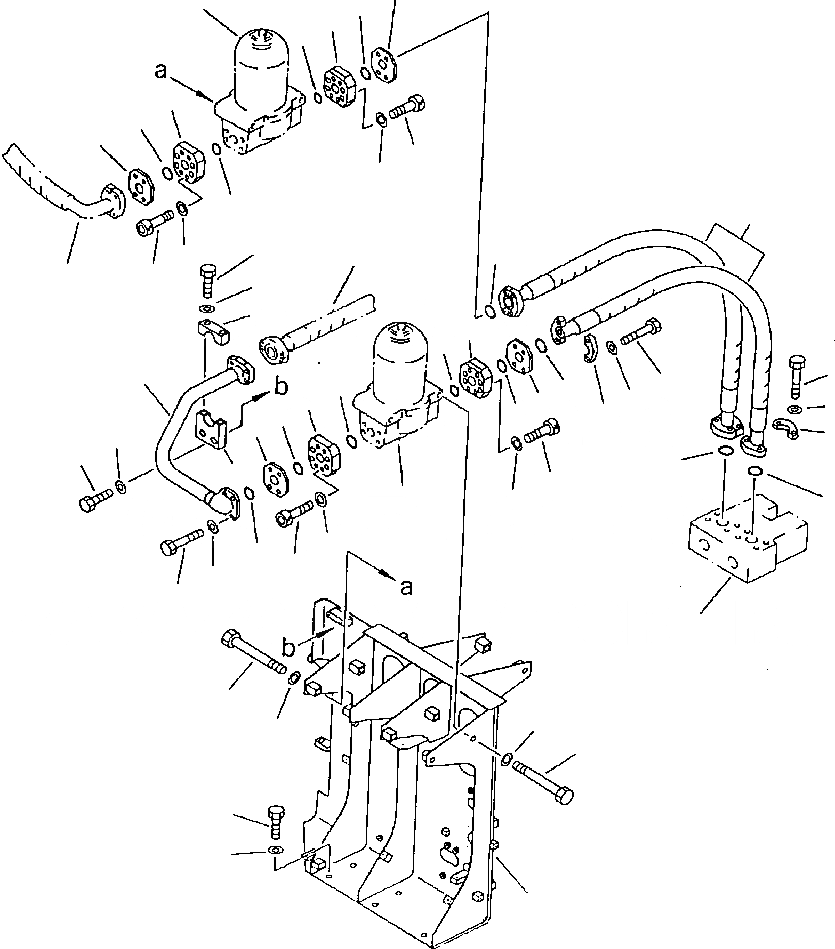 a
b
a
b